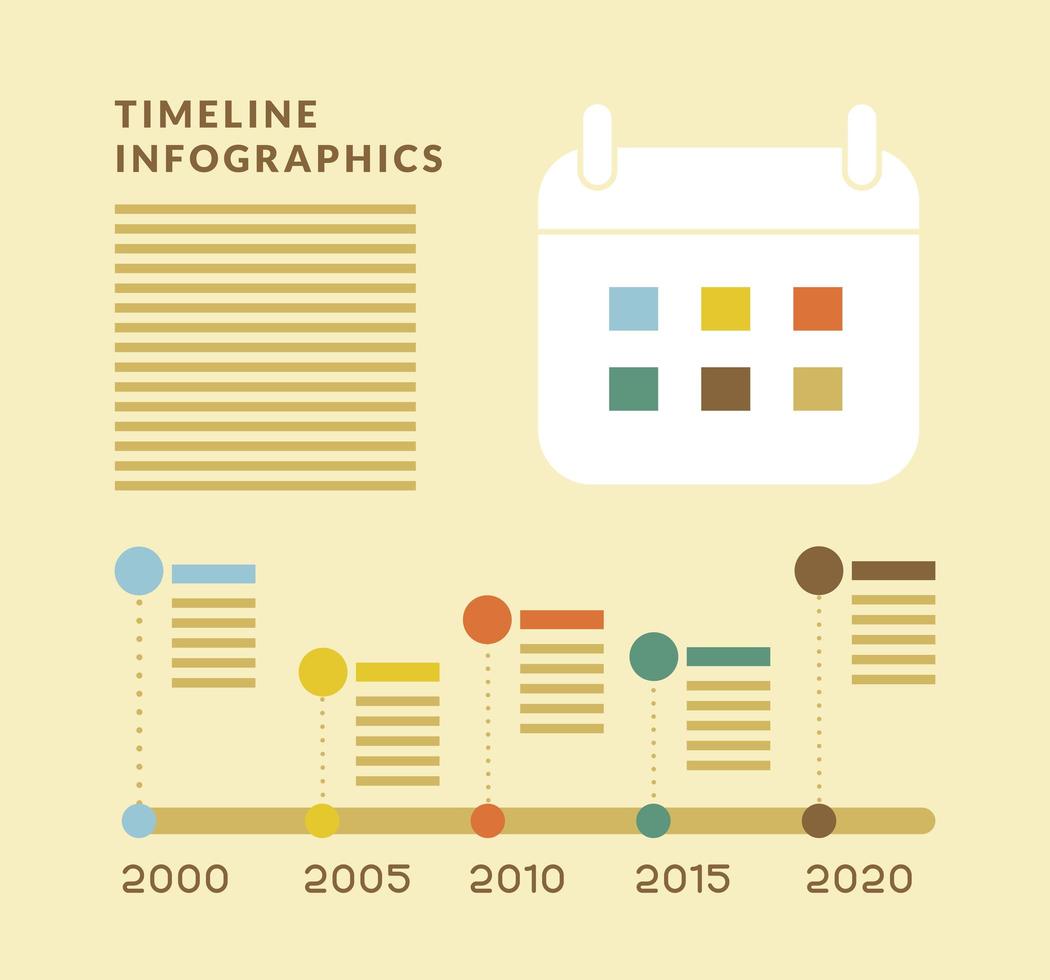 TIMELINE INFOGRAPHICS

2000
2005
2010
2015
2020