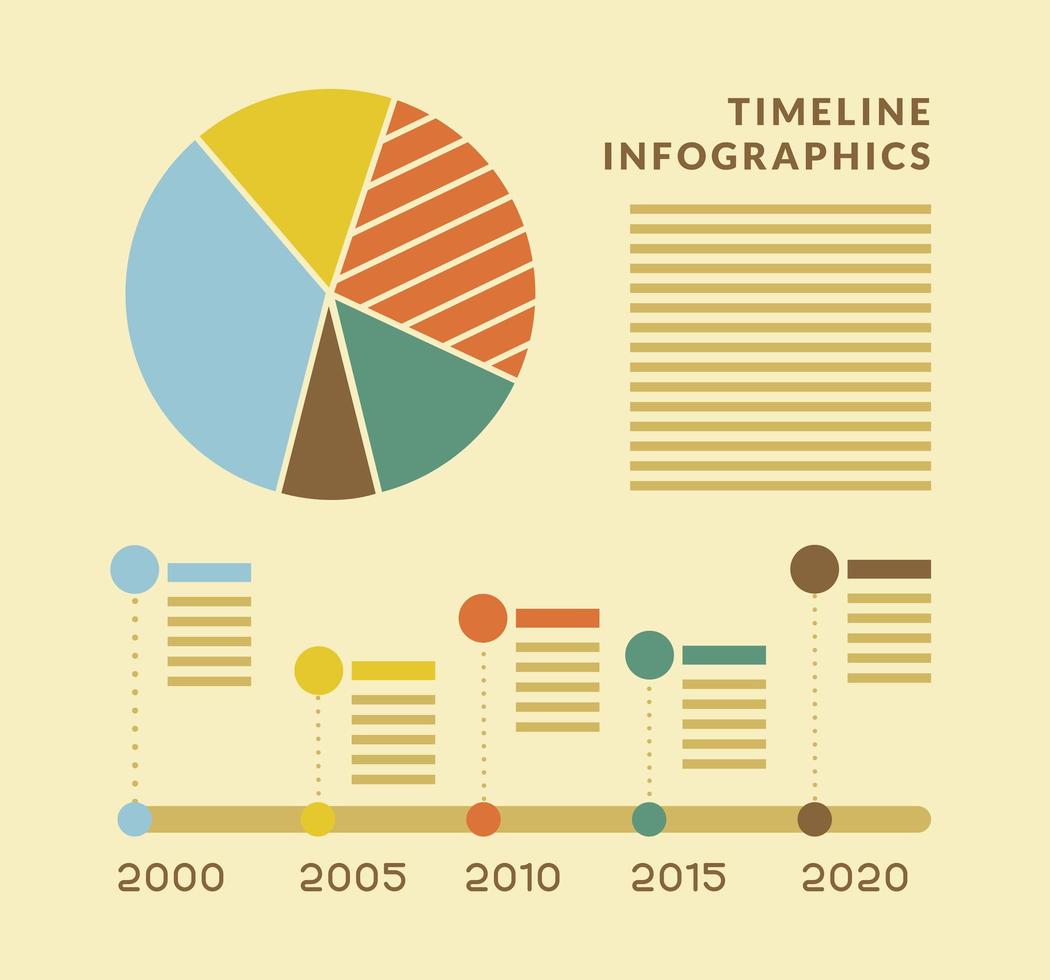 TIMELINE
INFOGRAPHICS

2000

2005

2010

2015

2020