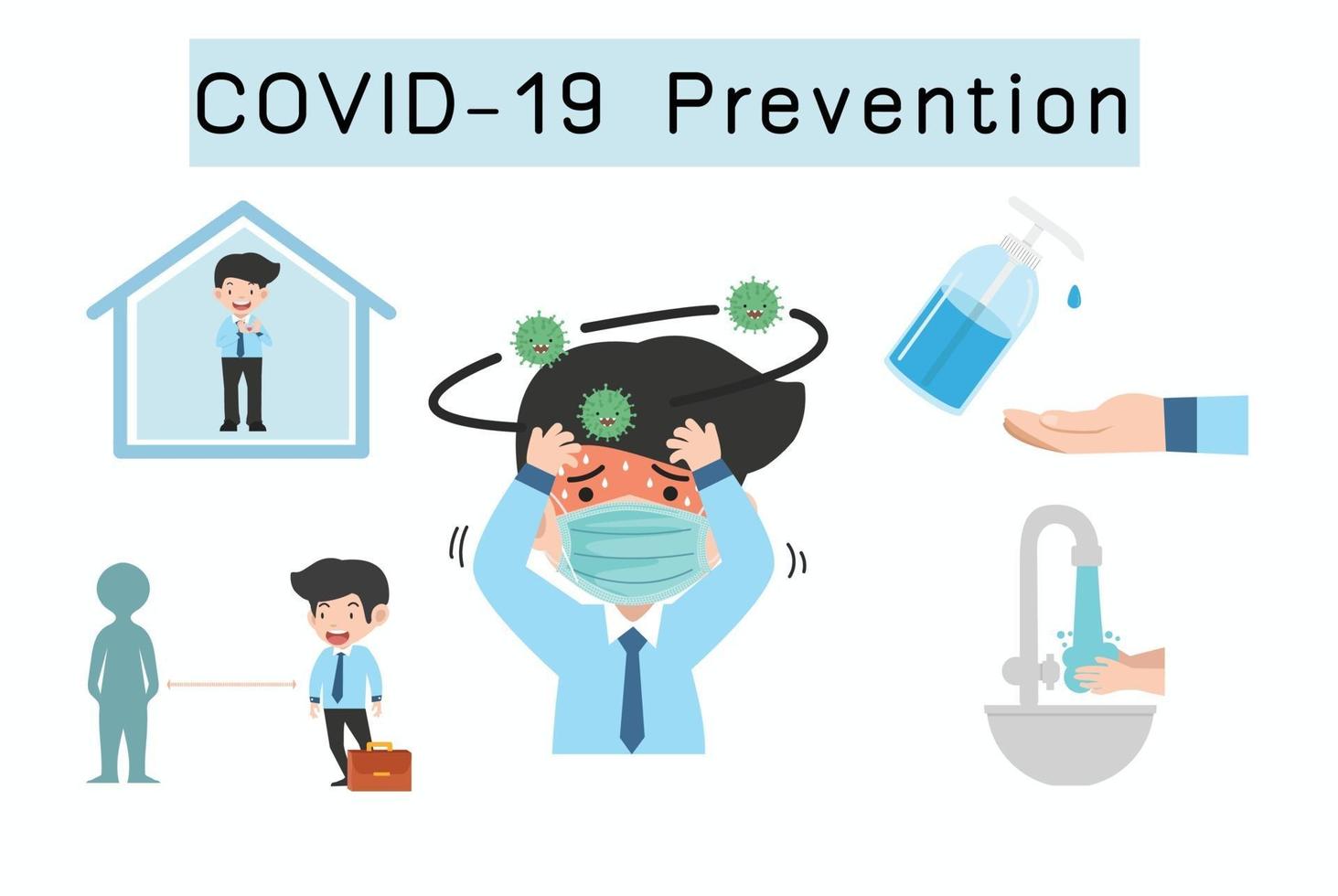 COVID-19 Prevention