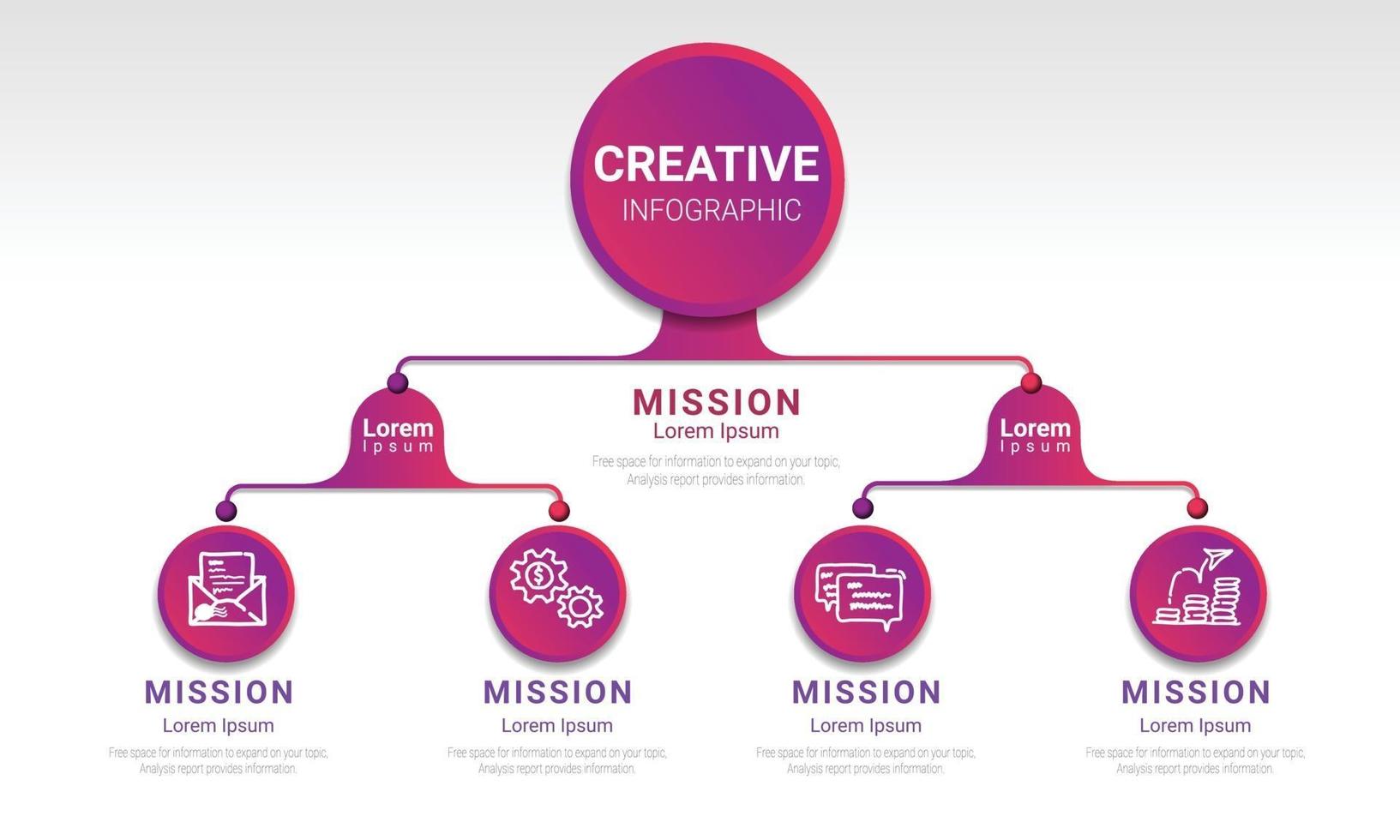 CREATIVE
INFOGRAPHIC

Lorem
Ipsum

MISSION
Lorem Ipsum
Free space for information to expand on your topic, Analysis report provides information.

Lorem
Ipsum

MISSION
Lorem Ipsum
Free space for information to expand on your topic, Analysis report provides information.

MISSION
Lorem Ipsum
Free space for information to expand on your topic, Analysis report provides information.

MISSION
Lorem Ipsum
Free space for information to expand on your topic, Analysis report provides information.

MISSION
Lorem Ipsum
Free space for information to expand on your topic, Analysis report provides information.