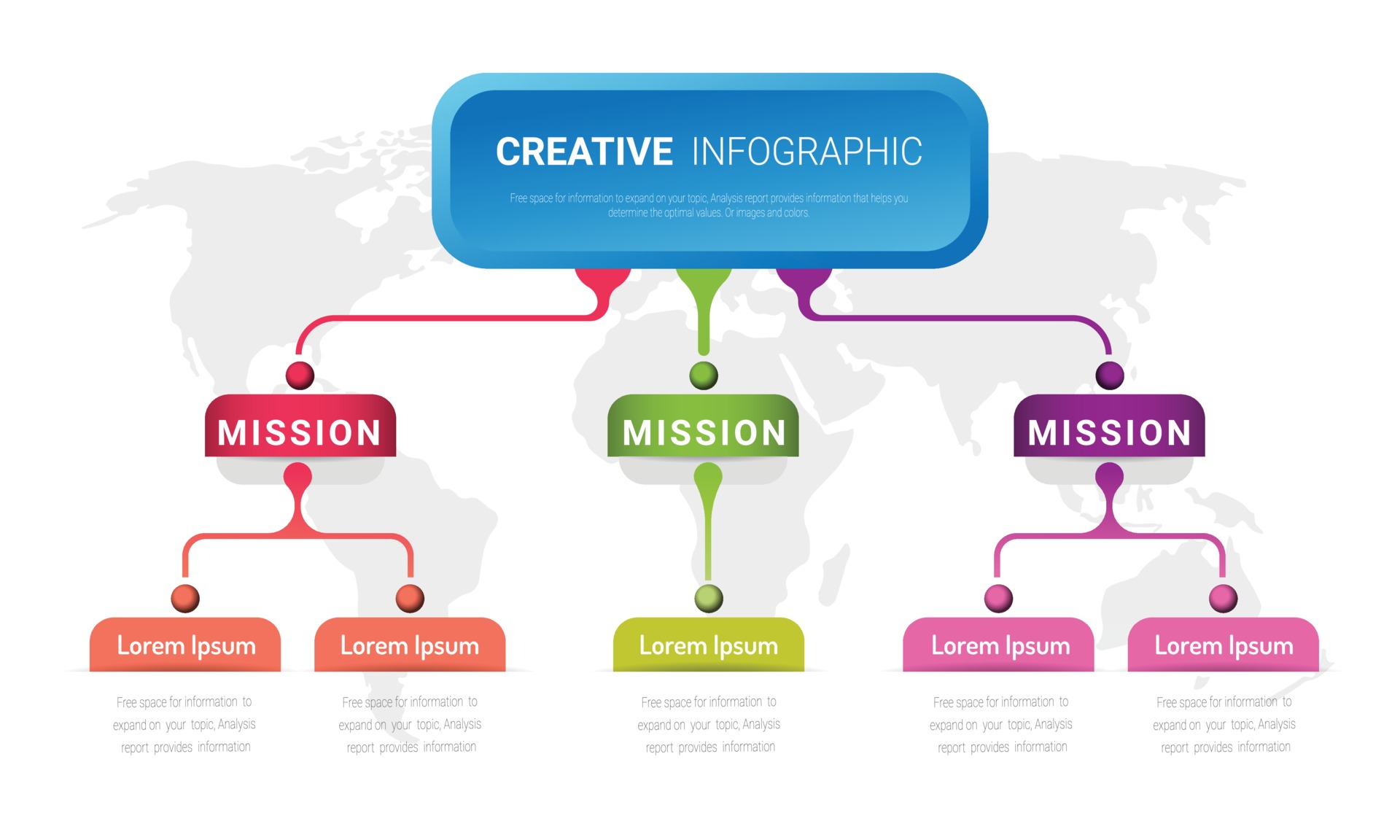 CREATIVE INFOGRAPHIC

Free space for information to expand on your topic, Analysis report provides information that helps you determine the optimal values. Or images and colors.

MISSION

MISSION

MISSION

Lorem Ipsum

Free space for information to expand on your topic, Analysis report provides information

Lorem Ipsum

Free space for information to expand on your topic, Analysis report provides information

Lorem Ipsum

Free space for information to expand on your topic, Analysis report provides information

Lorem Ipsum

Free space for information to expand on your topic, Analysis report provides information

Lorem Ipsum

Free space for information to expand on your topic, Analysis report provides information