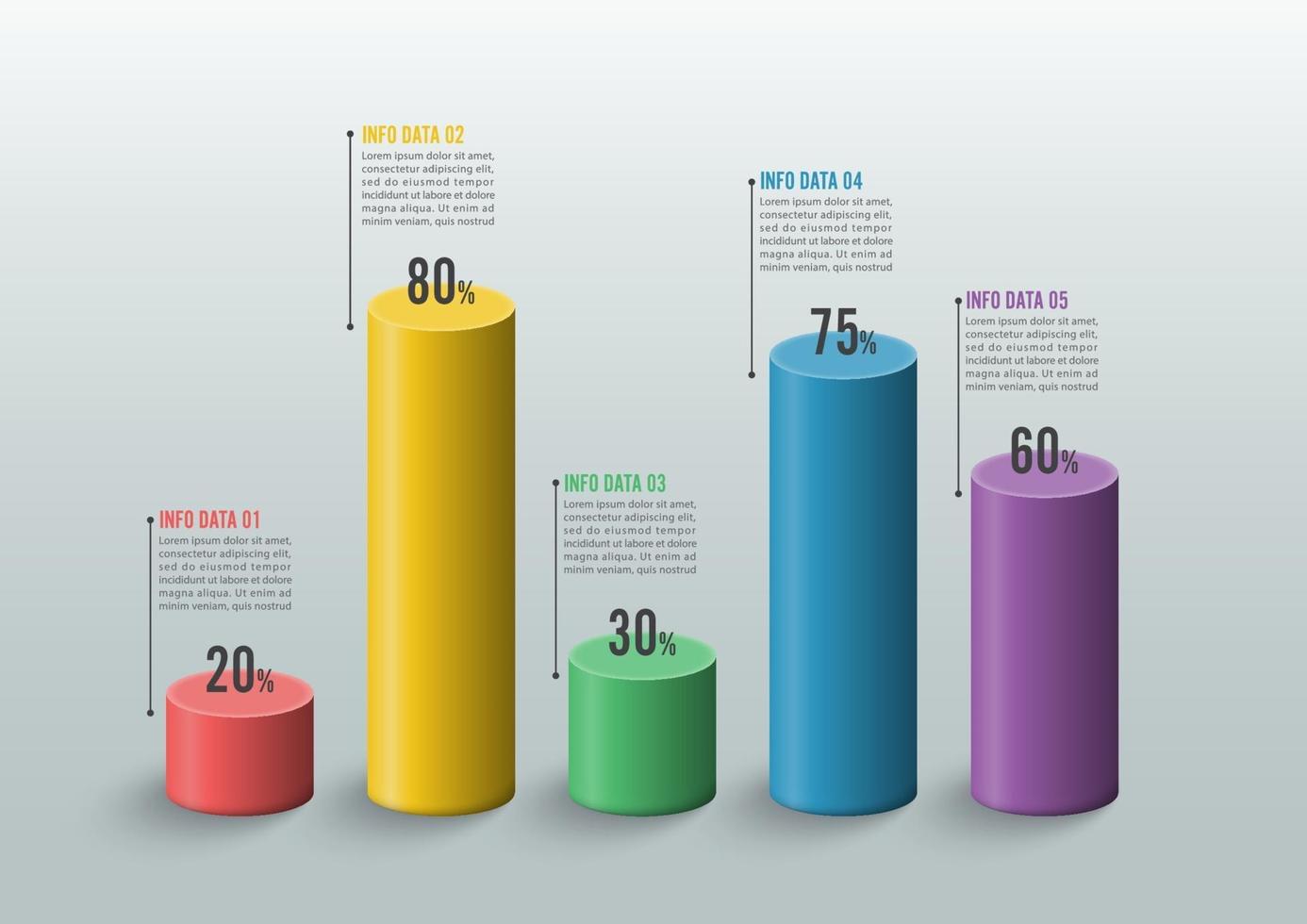 INFO DATA 01
Lorem ipsum dolor sit amet, consectetur adipiscing elit, sed do eiusmod tempor incididunt ut labore et dolore magna aliqua. Ut enim ad minim veniam, quis nostrud

20%

INFO DATA 02
Lorem ipsum dolor sit amet, consectetur adipiscing elit, sed do eiusmod tempor incididunt ut labore et dolore magna aliqua. Ut enim ad minim veniam, quis nostrud

80%

INFO DATA 03
Lorem ipsum dolor sit amet, consectetur adipiscing elit, sed do eiusmod tempor incididunt ut labore et dolore magna aliqua. Ut enim ad minim veniam, quis nostrud

30%

INFO DATA 04
Lorem ipsum dolor sit amet, consectetur adipiscing elit, sed do eiusmod tempor incididunt ut labore et dolore magna aliqua. Ut enim ad minim veniam, quis nostrud

75%

INFO DATA 05
Lorem ipsum dolor sit amet, consectetur adipiscing elit, sed do eiusmod tempor incididunt ut labore et dolore magna aliqua. Ut enim ad minim veniam, quis nostrud

60%