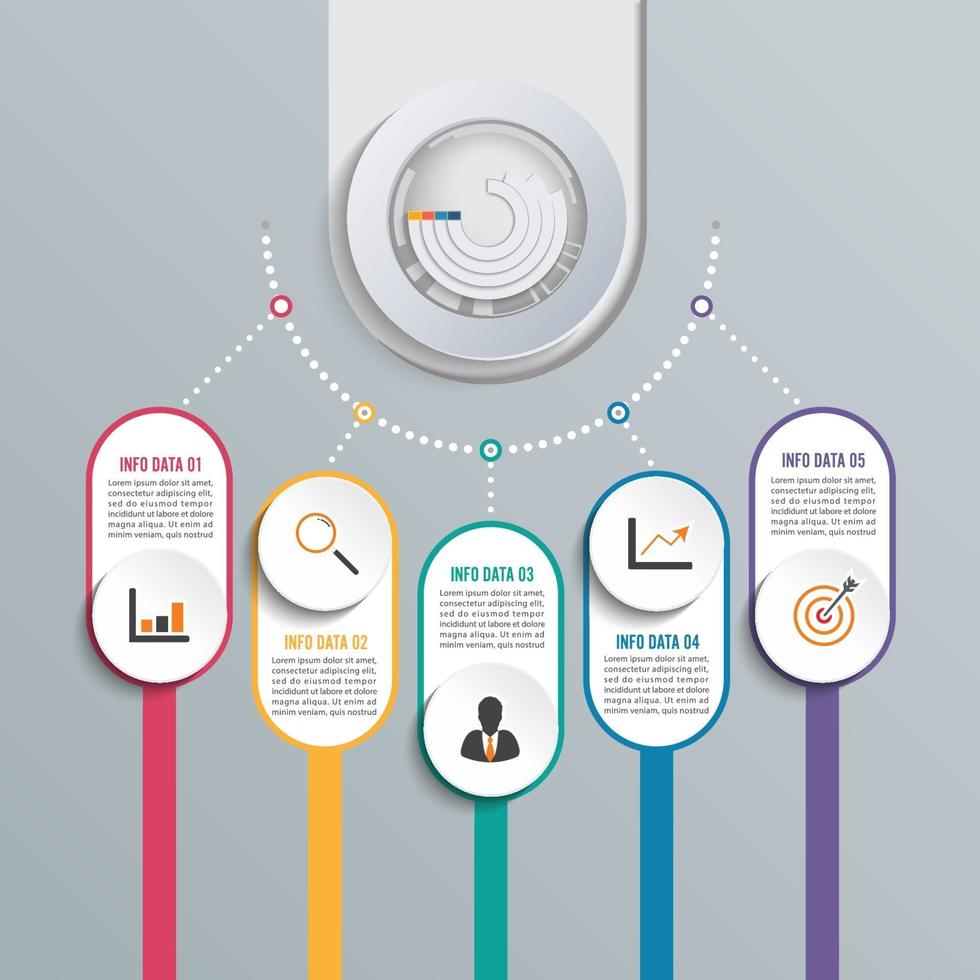 INFO DATA 01
Lorem ipsum dolor sit amet, consectetur adipiscing elit, sed do eiusmod tempor incididunt ut labore et dolore magna aliqua. Ut enim ad minim veniam, quis nostrud

INFO DATA 02
Lorem ipsum dolor sit amet, consectetur adipiscing elit, sed do eiusmod tempor incididunt ut labore et dolore magna aliqua. Ut enim ad minim veniam, quis nostrud

INFO DATA 03
Lorem ipsum dolor sit amet, consectetur adipiscing elit, sed do eiusmod tempor incididunt ut labore et dolore magna aliqua. Ut enim ad minim veniam, quis nostrud

INFO DATA 04
Lorem ipsum dolor sit amet, consectetur adipiscing elit, sed do eiusmod tempor incididunt ut labore et dolore magna aliqua. Ut enim ad minim veniam, quis nostrud

INFO DATA 05
Lorem ipsum dolor sit amet, consectetur adipiscing elit, sed do eiusmod tempor incididunt ut labore et dolore magna aliqua. Ut enim ad minim veniam, quis nostrud