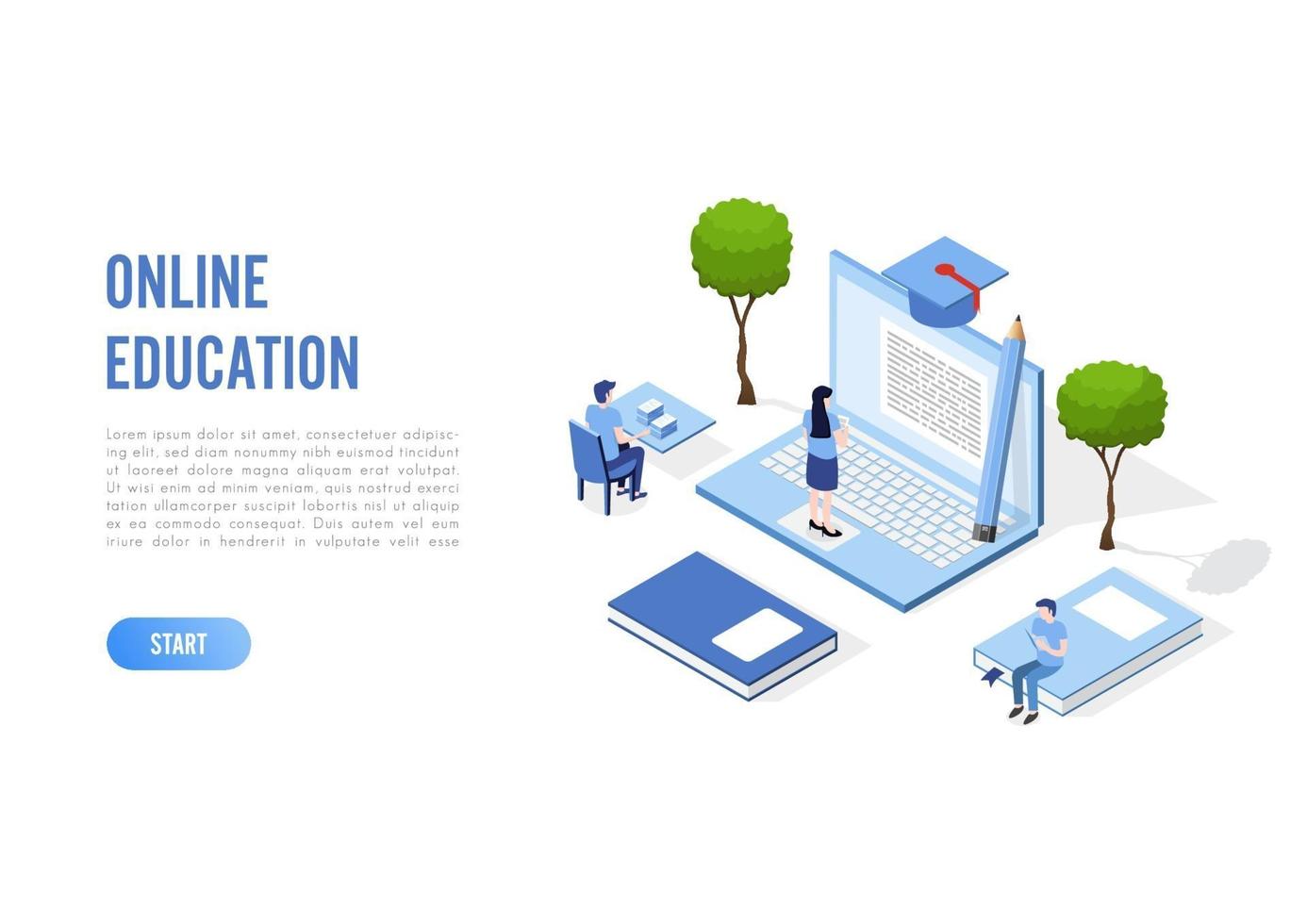 ONLINE EDUCATION

Lorem ipsum dolor sit amet, consectetuer adipiscing elit, sed diam nonummy nibh euismod tincidunt ut laoreet dolore magna aliquam erat volutpat. Ut wisi enim ad minim veniam, quis nostrud exerci tation ullamcorper suscipit lobortis nisl ut aliquip ex ea commodo consequat. Duis autem vel eum iriure dolor in hendrerit in vulputate velit esse

START