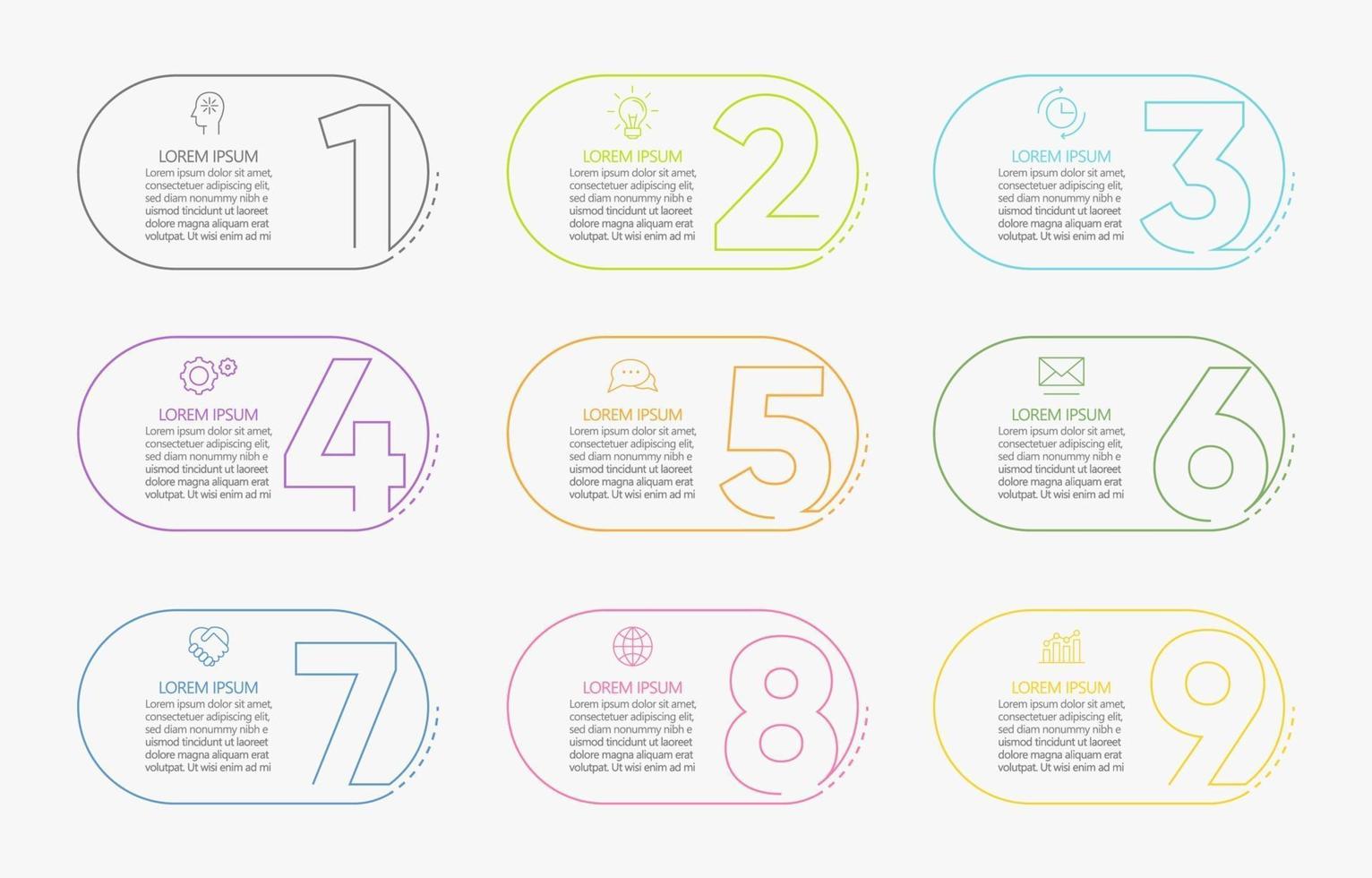 LOREM IPSUM
Lorem ipsum dolor sit amet, consectetuer adipiscing elit, sed diam nonummy nibh e uismod tincidunt ut laoreet dolore magna aliquam erat volutpat. Ut wisi enim ad mi

1

LOREM IPSUM
Lorem ipsum dolor sit amet, consectetuer adipiscing elit, sed diam nonummy nibh e uismod tincidunt ut laoreet dolore magna aliquam erat volutpat. Ut wisi enim ad mi

2

LOREM IPSUM
Lorem ipsum dolor sit amet, consectetuer adipiscing elit, sed diam nonummy nibh e uismod tincidunt ut laoreet dolore magna aliquam erat volutpat. Ut wisi enim ad mi

3

LOREM IPSUM
Lorem ipsum dolor sit amet, consectetuer adipiscing elit, sed diam nonummy nibh e uismod tincidunt ut laoreet dolore magna aliquam erat volutpat. Ut wisi enim ad mi

4

LOREM IPSUM
Lorem ipsum dolor sit amet, consectetuer adipiscing elit, sed diam nonummy nibh e uismod tincidunt ut laoreet dolore magna aliquam erat volutpat. Ut wisi enim ad mi

5

LOREM IPSUM
Lorem ipsum dolor sit amet, consectetuer adipiscing elit, sed diam nonummy nibh e uismod tincidunt ut laoreet dolore magna aliquam erat volutpat. Ut wisi enim ad mi

6

LOREM IPSUM
Lorem ipsum dolor sit amet, consectetuer adipiscing elit, sed diam nonummy nibh e uismod tincidunt ut laoreet dolore magna aliquam erat volutpat. Ut wisi enim ad mi

7

LOREM IPSUM
Lorem ipsum dolor sit amet, consectetuer adipiscing elit, sed diam nonummy nibh e uismod tincidunt ut laoreet dolore magna aliquam erat volutpat. Ut wisi enim ad mi

8

LOREM IPSUM
Lorem ipsum dolor sit amet, consectetuer adipiscing elit, sed diam nonummy nibh e uismod tincidunt ut laoreet dolore magna aliquam erat volutpat. Ut wisi enim ad mi

9