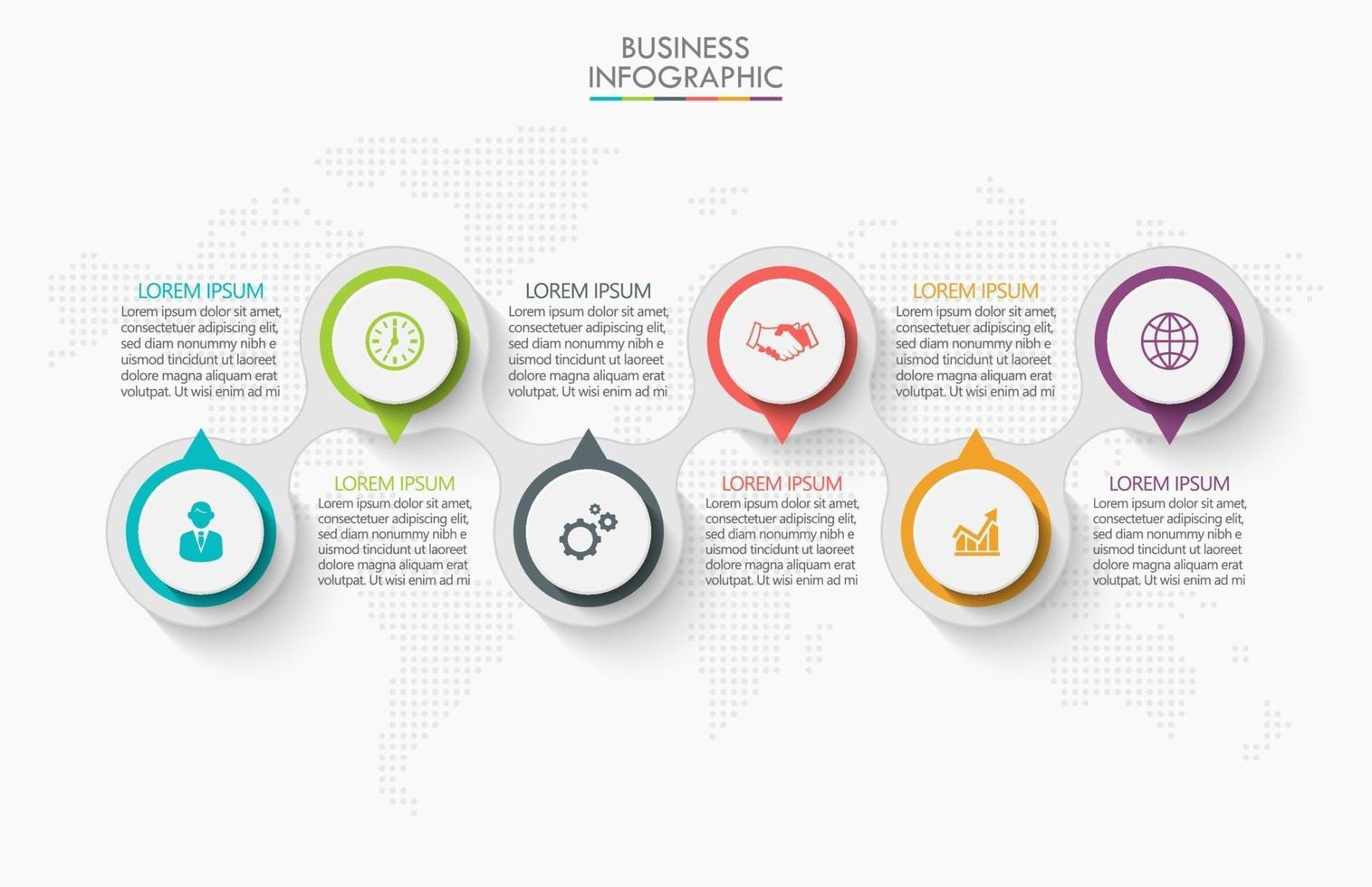 BUSINESS
INFOGRAPHIC

LOREM IPSUM
Lorem ipsum dolor sit amet, consectetuer adipiscing elit, sed diam nonummy nibh e uismod tincidunt ut laoreet dolore magna aliquam erat volutpat. Ut wisi enim ad mi

LOREM IPSUM
Lorem ipsum dolor sit amet, consectetuer adipiscing elit, sed diam nonummy nibh e uismod tincidunt ut laoreet dolore magna aliquam erat volutpat. Ut wisi enim ad mi

LOREM IPSUM
Lorem ipsum dolor sit amet, consectetuer adipiscing elit, sed diam nonummy nibh e uismod tincidunt ut laoreet dolore magna aliquam erat volutpat. Ut wisi enim ad mi

LOREM IPSUM
Lorem ipsum dolor sit amet, consectetuer adipiscing elit, sed diam nonummy nibh e uismod tincidunt ut laoreet dolore magna aliquam erat volutpat. Ut wisi enim ad mi

LOREM IPSUM
Lorem ipsum dolor sit amet, consectetuer adipiscing elit, sed diam nonummy nibh e uismod tincidunt ut laoreet dolore magna aliquam erat volutpat. Ut wisi enim ad mi

LOREM IPSUM
Lorem ipsum dolor sit amet, consectetuer adipiscing elit, sed diam nonummy nibh e uismod tincidunt ut laoreet dolore magna aliquam erat volutpat. Ut wisi enim ad mi