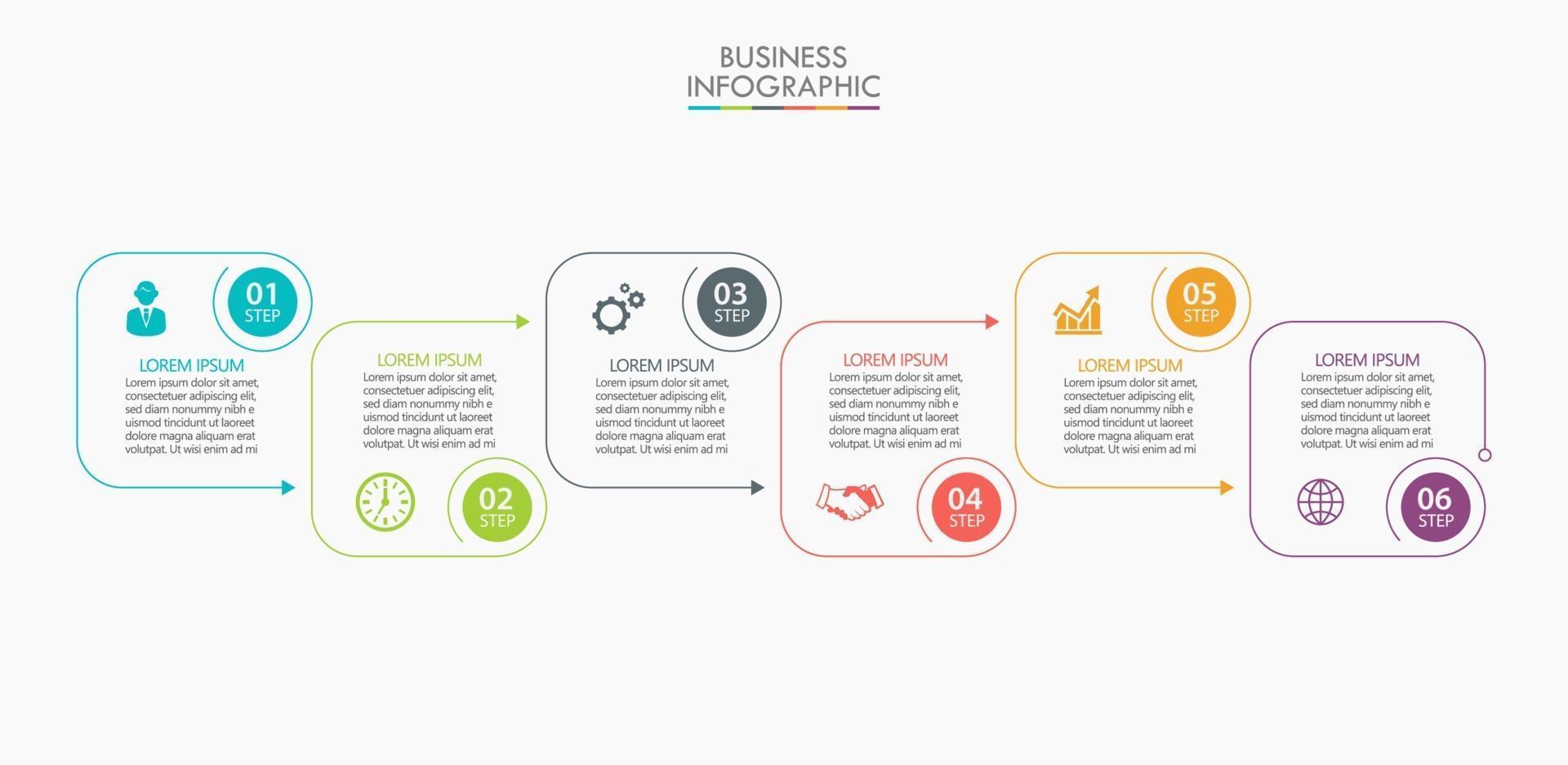 BUSINESS
INFOGRAPHIC

01
STEP

LOREM IPSUM
Lorem ipsum dolor sit amet, consectetuer adipiscing elit, sed diam nonummy nibh e uismod tincidunt ut laoreet dolore magna aliquam erat volutpat. Ut wisi enim ad mi

LOREM IPSUM
Lorem ipsum dolor sit amet, consectetuer adipiscing elit, sed diam nonummy nibh e uismod tincidunt ut laoreet dolore magna aliquam erat volutpat. Ut wisi enim ad mi

02
STEP

03
STEP

LOREM IPSUM
Lorem ipsum dolor sit amet, consectetuer adipiscing elit, sed diam nonummy nibh e uismod tincidunt ut laoreet dolore magna aliquam erat volutpat. Ut wisi enim ad mi

LOREM IPSUM
Lorem ipsum dolor sit amet, consectetuer adipiscing elit, sed diam nonummy nibh e uismod tincidunt ut laoreet dolore magna aliquam erat volutpat. Ut wisi enim ad mi

04
STEP

05
STEP

LOREM IPSUM
Lorem ipsum dolor sit amet, consectetuer adipiscing elit, sed diam nonummy nibh e uismod tincidunt ut laoreet dolore magna aliquam erat volutpat. Ut wisi enim ad mi

LOREM IPSUM
Lorem ipsum dolor sit amet, consectetuer adipiscing elit, sed diam nonummy nibh e uismod tincidunt ut laoreet dolore magna aliquam erat volutpat. Ut wisi enim ad mi

06
STEP