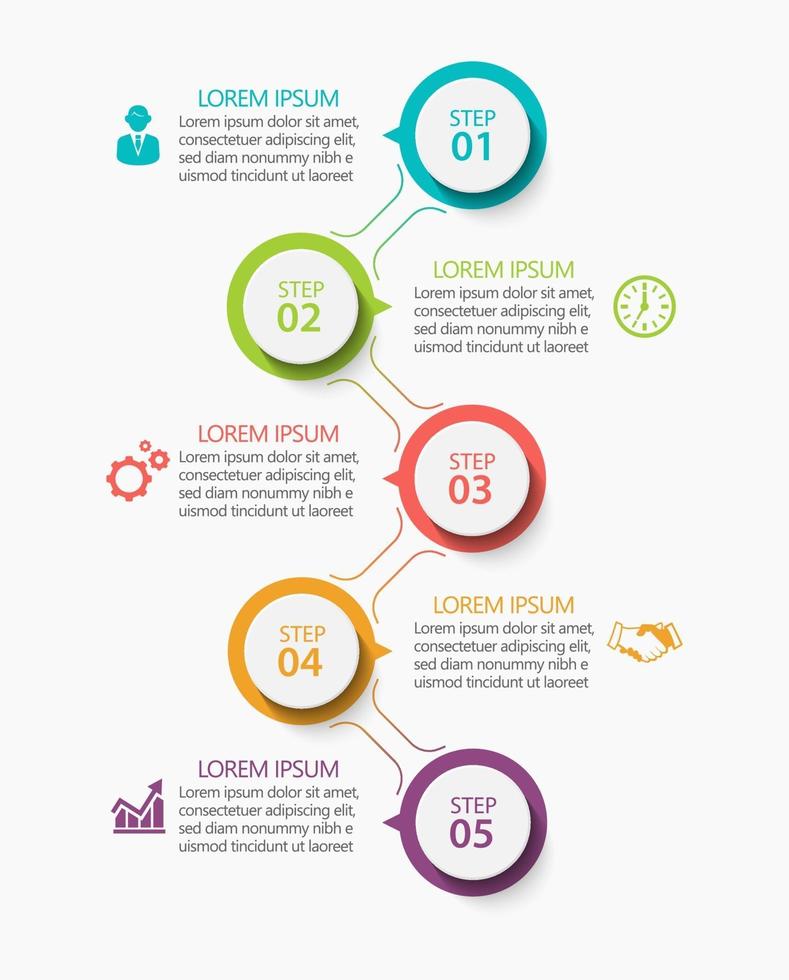 LOREM IPSUM
Lorem ipsum dolor sit amet, consectetuer adipiscing elit, sed diam nonummy nibh e uismod tincidunt ut laoreet

STEP
01

STEP
02

LOREM IPSUM
Lorem ipsum dolor sit amet, consectetuer adipiscing elit, sed diam nonummy nibh e uismod tincidunt ut laoreet

LOREM IPSUM
Lorem ipsum dolor sit amet, consectetuer adipiscing elit, sed diam nonummy nibh e uismod tincidunt ut laoreet

STEP
03

STEP
04

LOREM IPSUM
Lorem ipsum dolor sit amet, consectetuer adipiscing elit, sed diam nonummy nibh e uismod tincidunt ut laoreet

LOREM IPSUM
Lorem ipsum dolor sit amet, consectetuer adipiscing elit, sed diam nonummy nibh e uismod tincidunt ut laoreet

STEP
05