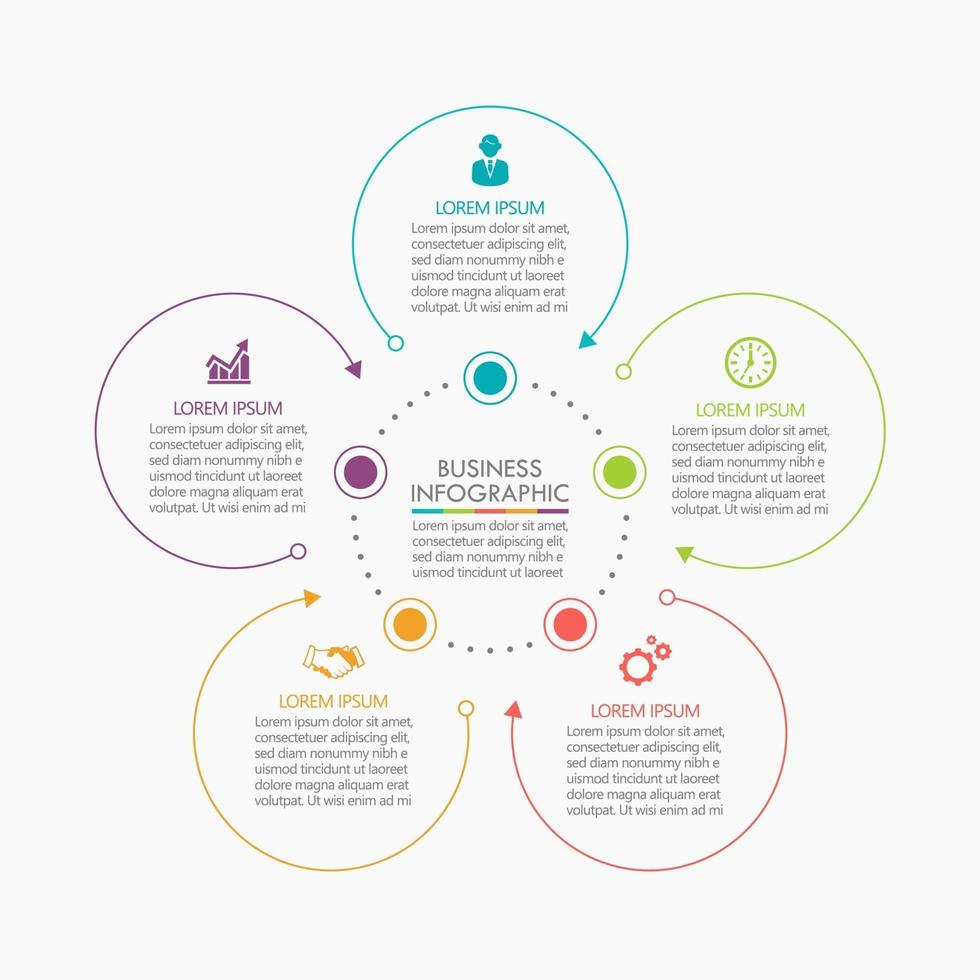 LOREM IPSUM
Lorem ipsum dolor sit amet, consectetuer adipiscing elit, sed diam nonummy nibh e uismod tincidunt ut laoreet dolore magna aliquam erat volutpat. Ut wisi enim ad mi

LOREM IPSUM
Lorem ipsum dolor sit amet, consectetuer adipiscing elit, sed diam nonummy nibh e uismod tincidunt ut laoreet dolore magna aliquam erat volutpat. Ut wisi enim ad mi

BUSINESS INFOGRAPHIC
Lorem ipsum dolor sit amet, consectetuer adipiscing elit, sed diam nonummy nibh e uismod tincidunt ut laoreet

LOREM IPSUM
Lorem ipsum dolor sit amet, consectetuer adipiscing elit, sed diam nonummy nibh e uismod tincidunt ut laoreet dolore magna aliquam erat volutpat. Ut wisi enim ad mi

LOREM IPSUM
Lorem ipsum dolor sit amet, consectetuer adipiscing elit, sed diam nonummy nibh e uismod tincidunt ut laoreet dolore magna aliquam erat volutpat. Ut wisi enim ad mi

LOREM IPSUM
Lorem ipsum dolor sit amet, consectetuer adipiscing elit, sed diam nonummy nibh e uismod tincidunt ut laoreet dolore magna aliquam erat volutpat. Ut wisi enim ad mi