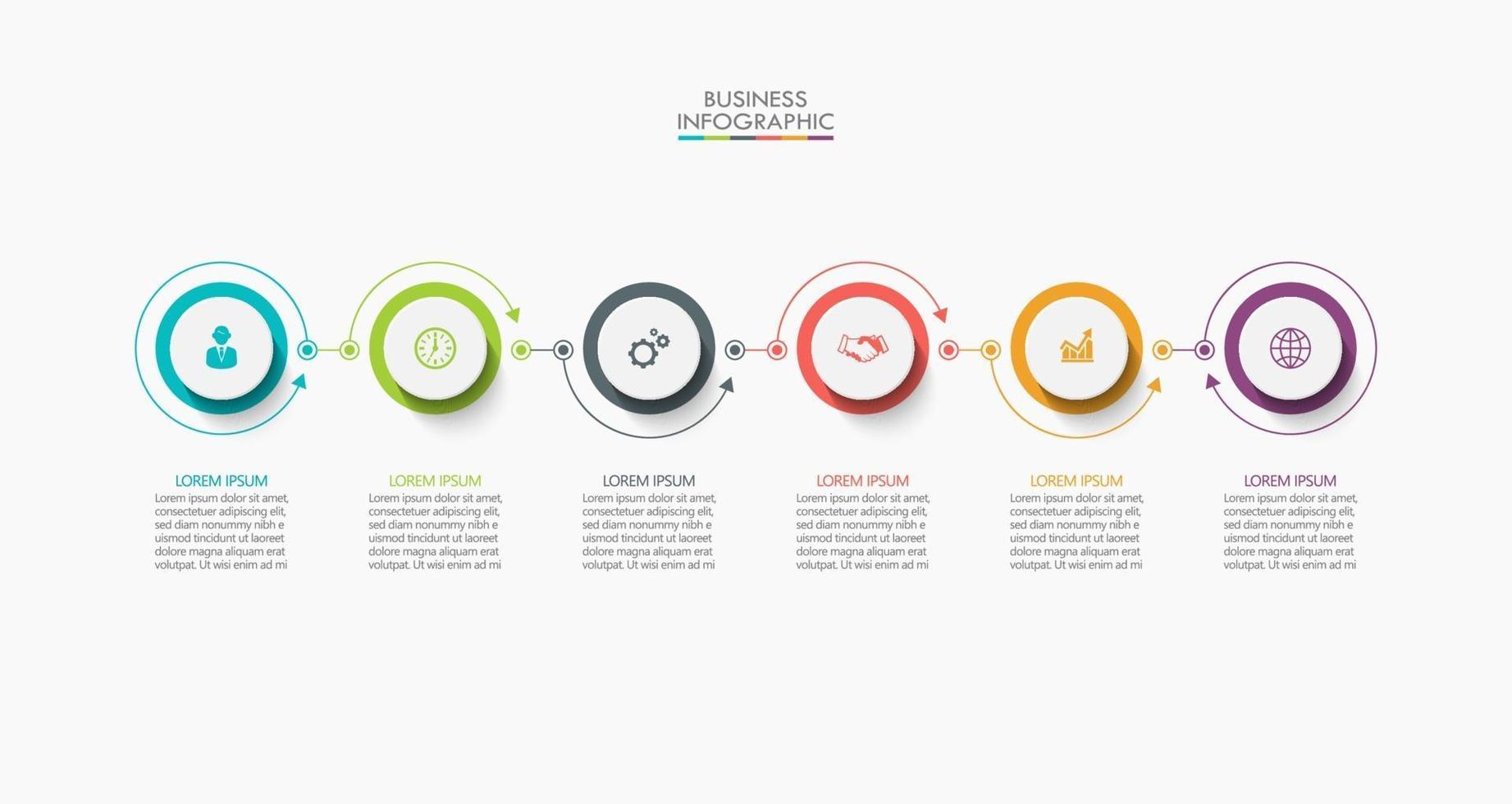 BUSINESS
INFOGRAPHIC

LOREM IPSUM
Lorem ipsum dolor sit amet, consectetuer adipiscing elit, sed diam nonummy nibh e uismod tincidunt ut laoreet dolore magna aliquam erat volutpat. Ut wisi enim ad mi

LOREM IPSUM
Lorem ipsum dolor sit amet, consectetuer adipiscing elit, sed diam nonummy nibh e uismod tincidunt ut laoreet dolore magna aliquam erat volutpat. Ut wisi enim ad mi

LOREM IPSUM
Lorem ipsum dolor sit amet, consectetuer adipiscing elit, sed diam nonummy nibh e uismod tincidunt ut laoreet dolore magna aliquam erat volutpat. Ut wisi enim ad mi

LOREM IPSUM
Lorem ipsum dolor sit amet, consectetuer adipiscing elit, sed diam nonummy nibh e uismod tincidunt ut laoreet dolore magna aliquam erat volutpat. Ut wisi enim ad mi

LOREM IPSUM
Lorem ipsum dolor sit amet, consectetuer adipiscing elit, sed diam nonummy nibh e uismod tincidunt ut laoreet dolore magna aliquam erat volutpat. Ut wisi enim ad mi

LOREM IPSUM
Lorem ipsum dolor sit amet, consectetuer adipiscing elit, sed diam nonummy nibh e uismod tincidunt ut laoreet dolore magna aliquam erat volutpat. Ut wisi enim ad mi