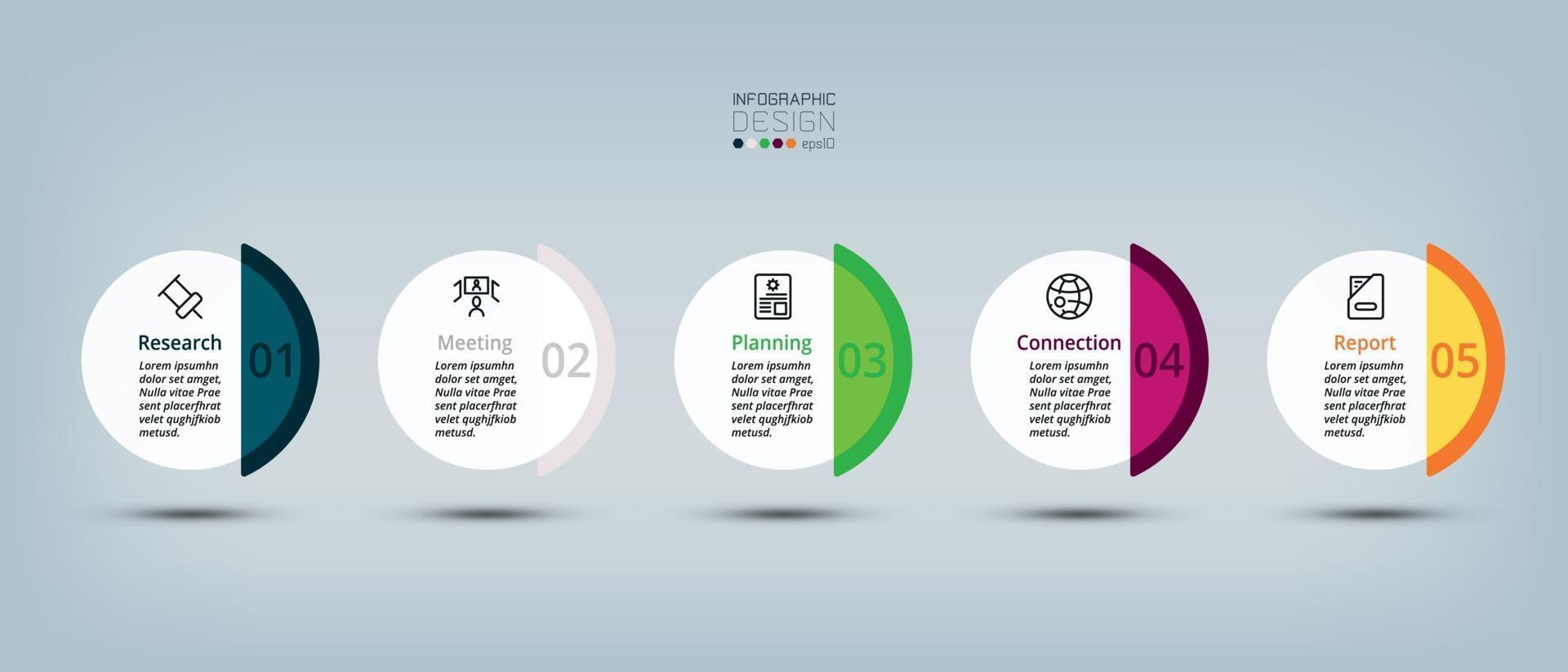 INFOGRAPHIC
DESIGN
eps10

Research
01
Lorem ipsumhn dolor set amget, Nulla vitae Prae sent placerfhrat velet qughjfkiob metusd.

Meeting
02
Lorem ipsumhn dolor set amget, Nulla vitae Prae sent placerfhrat velet qughjfkiob metusd.

Planning
03
Lorem ipsumhn dolor set amget, Nulla vitae Prae sent placerfhrat velet qughjfkiob metusd.

Connection
04
Lorem ipsumhn dolor set amget, Nulla vitae Prae sent placerfhrat velet qughjfkiob metusd.

Report
05
Lorem ipsumhn dolor set amget, Nulla vitae Prae sent placerfhrat velet qughjfkiob metusd.