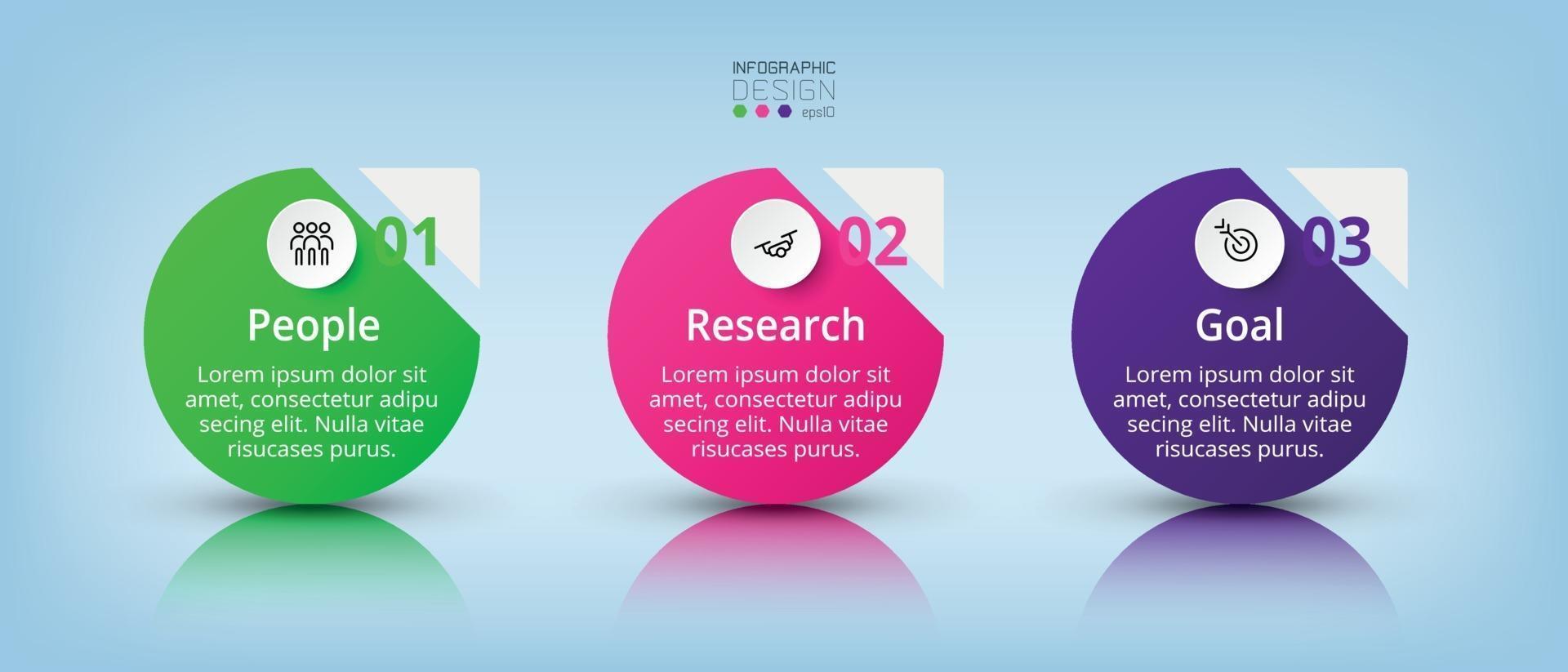 INFOGRAPHIC
DESIGN
eps10

01
People
Lorem ipsum dolor sit amet, consectetur adipu secing elit. Nulla vitae risucases purus.

02
Research
Lorem ipsum dolor sit amet, consectetur adipu secing elit. Nulla vitae risucases purus.

03
Goal
Lorem ipsum dolor sit amet, consectetur adipu secing elit. Nulla vitae risucases purus.