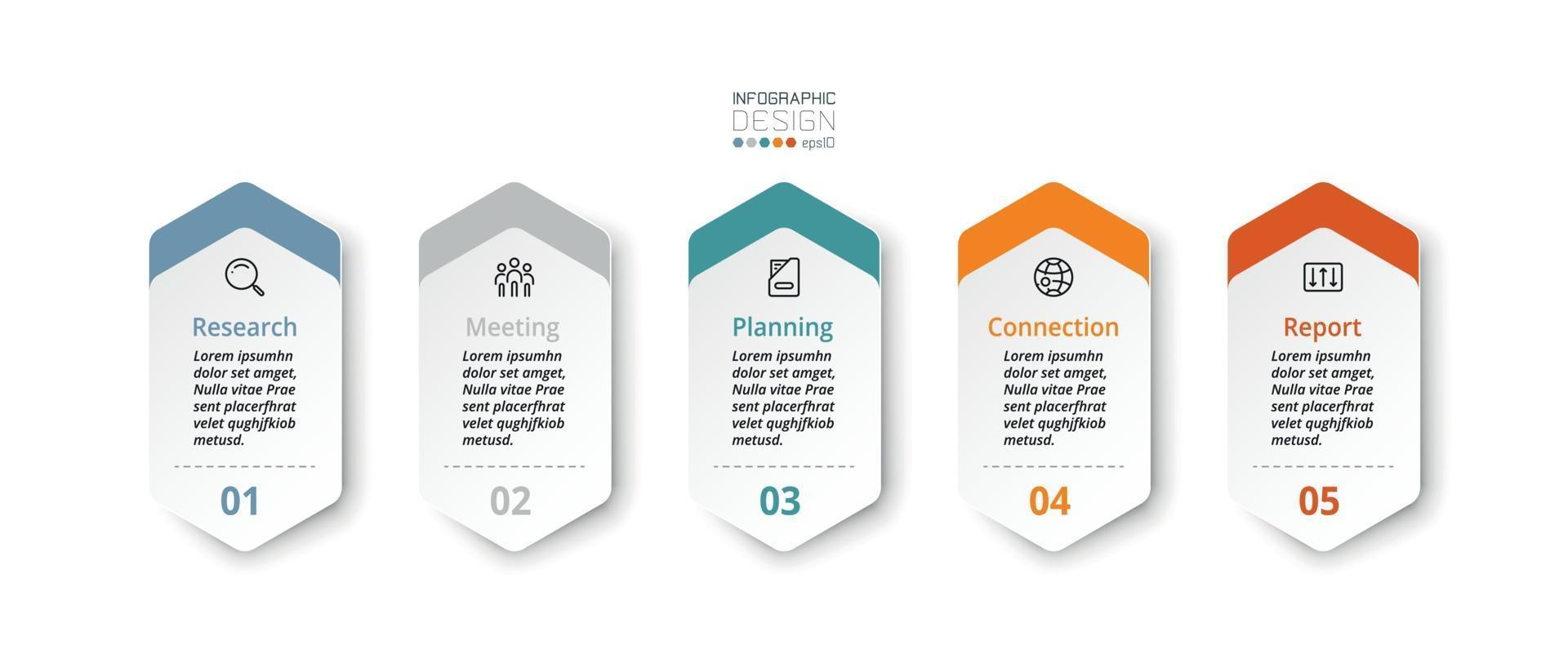 INFOGRAPHIC
DESIGN
eps10

Research
Lorem ipsumhn dolor set amget, Nulla vitae Prae sent placerfhrat velet qughjfkiob metusd.
01

Meeting
Lorem ipsumhn dolor set amget, Nulla vitae Prae sent placerfhrat velet qughjfkiob metusd.
02

Planning
Lorem ipsumhn dolor set amget, Nulla vitae Prae sent placerfhrat velet qughjfkiob metusd.
03

Connection
Lorem ipsumhn dolor set amget, Nulla vitae Prae sent placerfhrat velet qughjfkiob metusd.
04

Report
Lorem ipsumhn dolor set amget, Nulla vitae Prae sent placerfhrat velet qughjfkiob metusd.
05