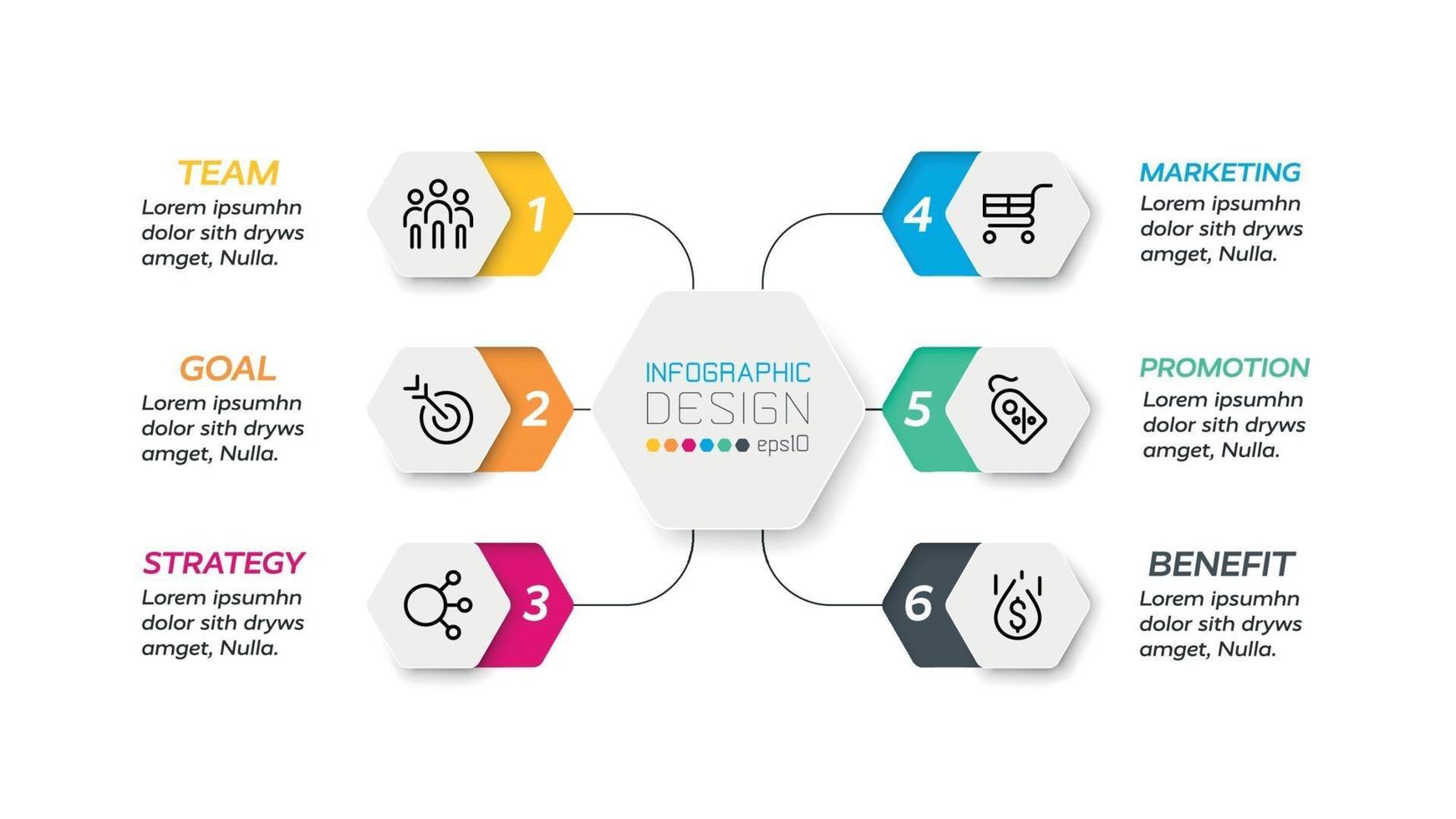 TEAM
Lorem ipsumhn dolor sith dryws amget, Nulla.

1

GOAL
Lorem ipsumhn dolor sith dryws amget, Nulla.

2

STRATEGY
Lorem ipsumhn dolor sith dryws amget, Nulla.

3

INFOGRAPHIC
DESIGN
eps10

4

MARKETING
Lorem ipsumhn dolor sith dryws amget, Nulla.

5

PROMOTION
Lorem ipsumhn dolor sith dryws amget, Nulla.

6

BENEFIT
Lorem ipsumhn dolor sith dryws amget, Nulla.