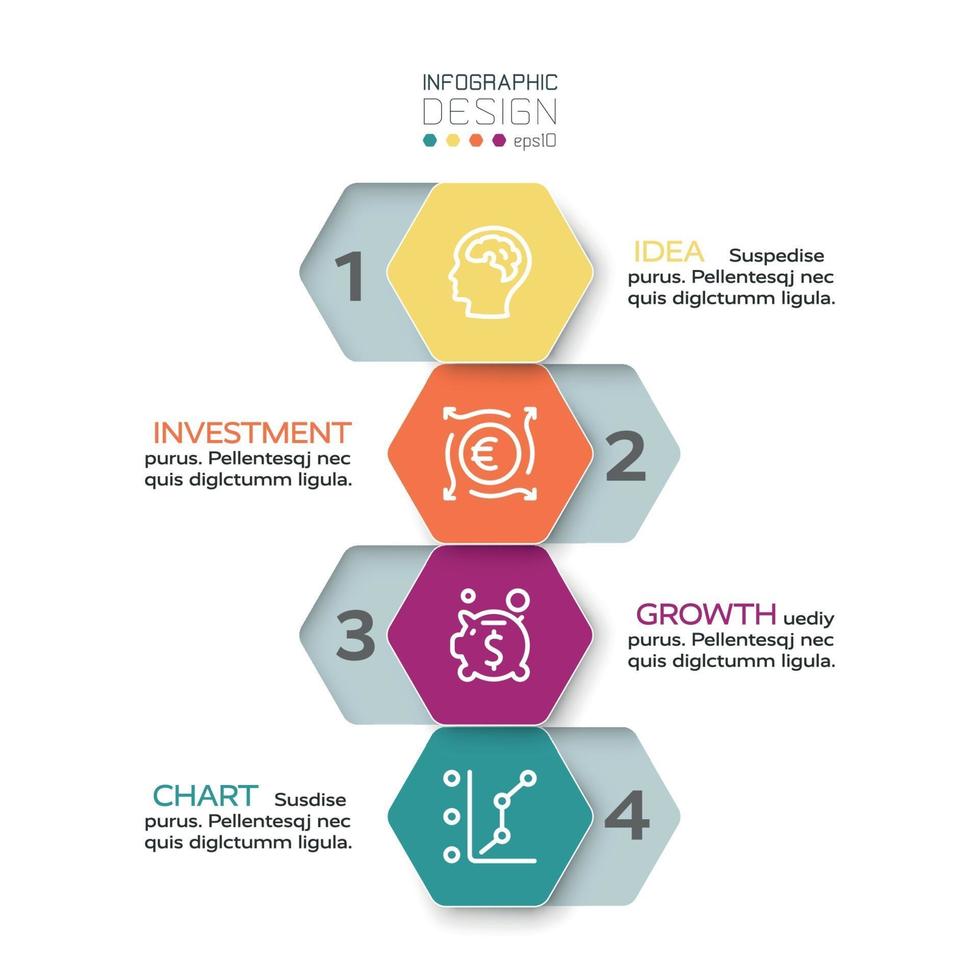 INFOGRAPHIC
DESIGN
eps10

1

IDEA Suspedise purus. Pellentesqj nec quis diglctumm ligula.

INVESTMENT
purus. Pellentesqj nec quis diglctumm ligula.

2

3

GROWTH uediy purus. Pellentesqj nec quis diglctumm ligula.

CHART Susdise purus. Pellentesqj nec quis diglctumm ligula.

4