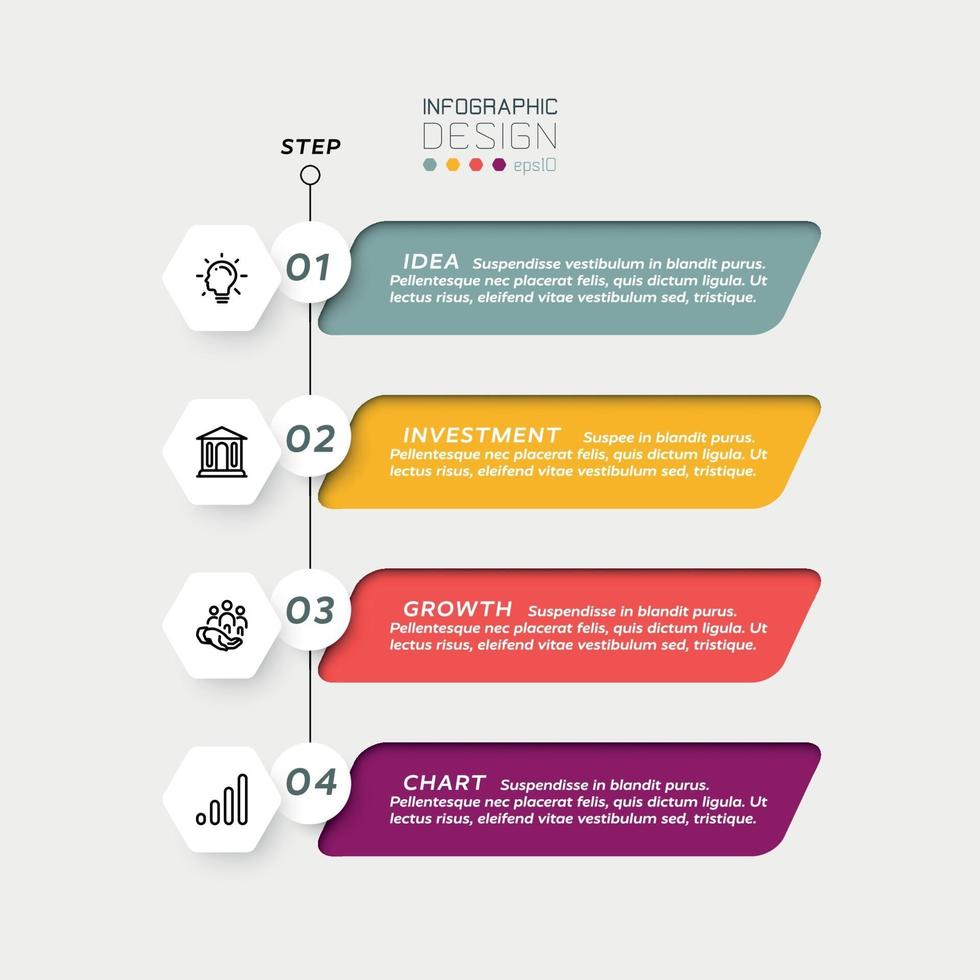 INFOGRAPHIC
DESIGN
eps10

STEP

01
IDEA Suspendisse vestibulum in blandit purus. Pellentesque nec placerat felis, quis dictum ligula. Ut lectus risus, eleifend vitae vestibulum sed, tristique.

02
INVESTMENT Suspee in blandit purus. Pellentesque nec placerat felis, quis dictum ligula. Ut lectus risus, eleifend vitae vestibulum sed, tristique.

03
GROWTH Suspendisse in blandit purus. Pellentesque nec placerat felis, quis dictum ligula. Ut lectus risus, eleifend vitae vestibulum sed, tristique.

04
CHART Suspendisse in blandit purus. Pellentesque nec placerat felis, quis dictum ligula. Ut lectus risus, eleifend vitae vestibulum sed, tristique.