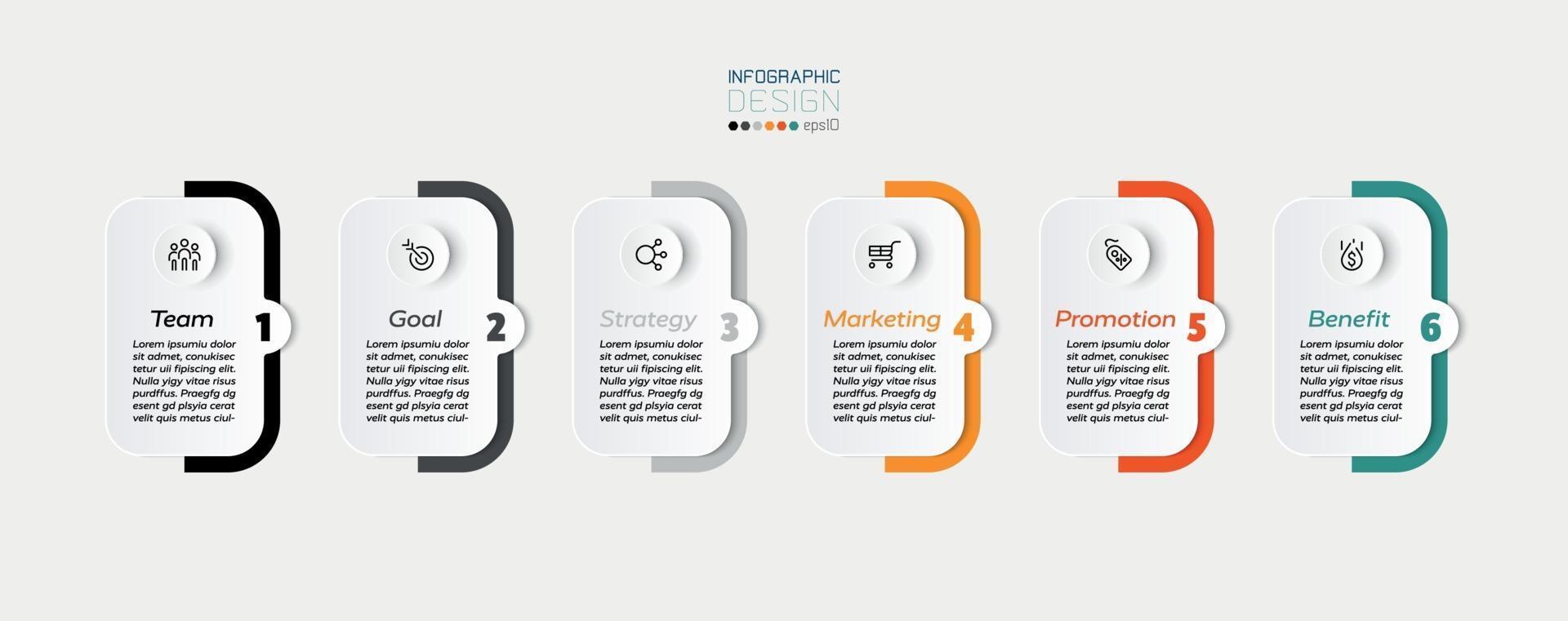 INFOGRAPHIC
DESIGN
eps10

Team 1
Lorem ipsumiu dolor sit admet, conukisec tetur uii fipiscing elit. Nulla yigy vitae risus purdffus. Praegfg dg esent gd plsyia cerat velit quis metus ciul-

Goal 2
Lorem ipsumiu dolor sit admet, conukisec tetur uii fipiscing elit. Nulla yigy vitae risus purdffus. Praegfg dg esent gd plsyia cerat velit quis metus ciul-

Strategy 3
Lorem ipsumiu dolor sit admet, conukisec tetur uii fipiscing elit. Nulla yigy vitae risus purdffus. Praegfg dg esent gd plsyia cerat velit quis metus ciul-

Marketing 4
Lorem ipsumiu dolor sit admet, conukisec tetur uii fipiscing elit. Nulla yigy vitae risus purdffus. Praegfg dg esent gd plsyia cerat velit quis metus ciul-

Promotion 5
Lorem ipsumiu dolor sit admet, conukisec tetur uii fipiscing elit. Nulla yigy vitae risus purdffus. Praegfg dg esent gd plsyia cerat velit quis metus ciul-

Benefit 6
Lorem ipsumiu dolor sit admet, conukisec tetur uii fipiscing elit. Nulla yigy vitae risus purdffus. Praegfg dg esent gd plsyia cerat velit quis metus ciul-