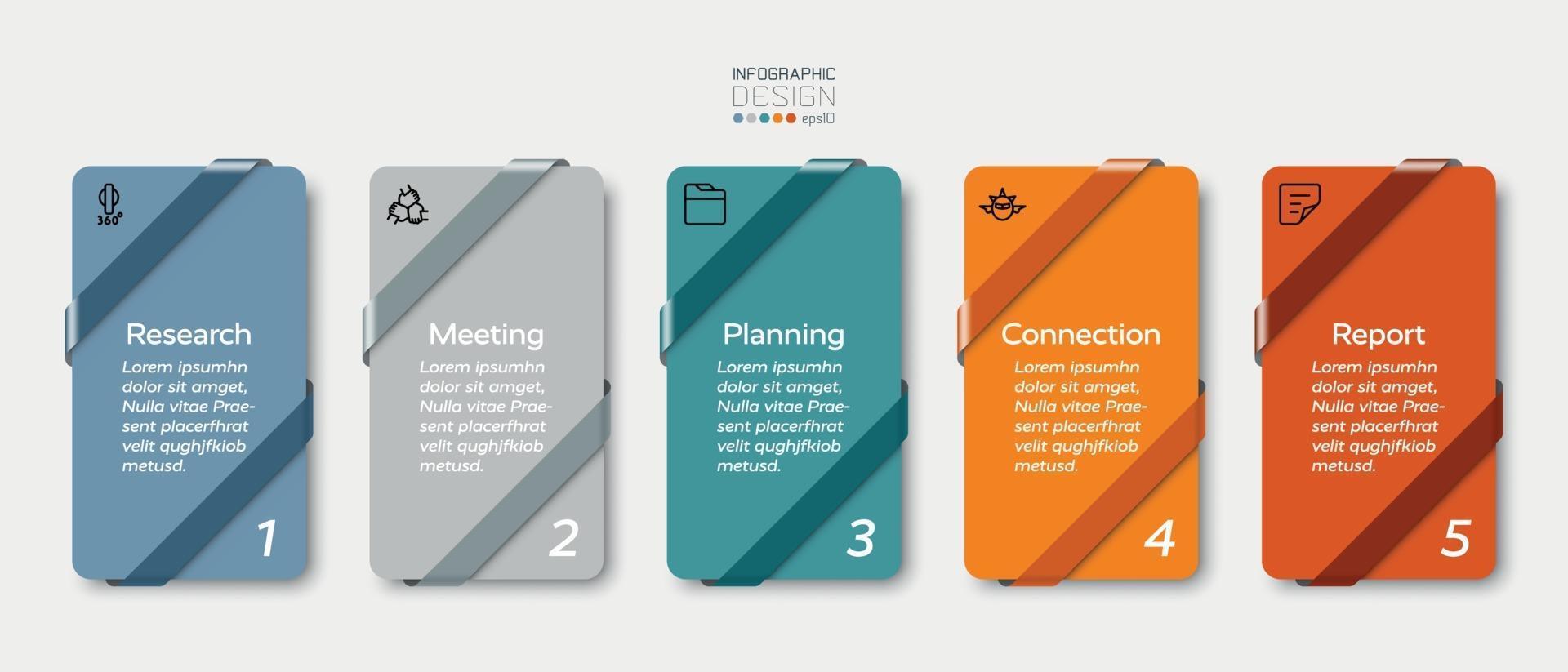 INFOGRAPHIC
DESIGN
eps10

360°

Research
Lorem ipsumhn dolor sit amget, Nulla vitae Praesent placerfhrat velit qughjfkiob metusd.
1

Meeting
Lorem ipsumhn dolor sit amget, Nulla vitae Praesent placerfhrat velit qughjfkiob metusd.
2

Planning
Lorem ipsumhn dolor sit amget, Nulla vitae Praesent placerfhrat velit qughjfkiob metusd.
3

Connection
Lorem ipsumhn dolor sit amget, Nulla vitae Praesent placerfhrat velit qughjfkiob metusd.
4

Report
Lorem ipsumhn dolor sit amget, Nulla vitae Praesent placerfhrat velit qughjfkiob metusd.
5