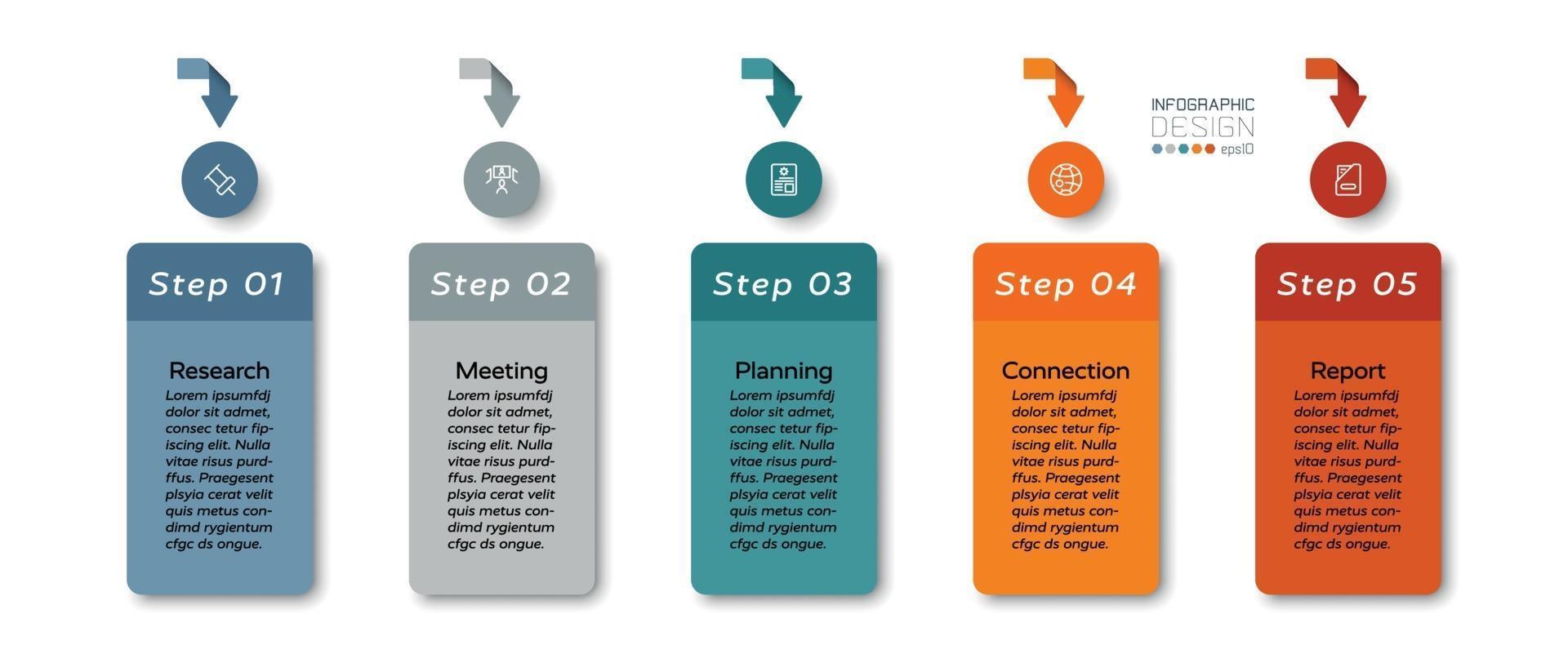 INFOGRAPHIC
DESIGN
eps10

Step 01

Research

Lorem ipsumfdj dolor sit admet, consec tetur fipiscing elit. Nulla vitae risus purdffus. Praegesent plsyia cerat velit quis metus condimd rygientum cfgc ds ongue.

Step 02

Meeting

Lorem ipsumfdj dolor sit admet, consec tetur fipiscing elit. Nulla vitae risus purdffus. Praegesent plsyia cerat velit quis metus condimd rygientum cfgc ds ongue.

Step 03

Planning

Lorem ipsumfdj dolor sit admet, consec tetur fipiscing elit. Nulla vitae risus purdffus. Praegesent plsyia cerat velit quis metus condimd rygientum cfgc ds ongue.

Step 04

Connection

Lorem ipsumfdj dolor sit admet, consec tetur fipiscing elit. Nulla vitae risus purdffus. Praegesent plsyia cerat velit quis metus condimd rygientum cfgc ds ongue.

Step 05

Report

Lorem ipsumfdj dolor sit admet, consec tetur fipiscing elit. Nulla vitae risus purdffus. Praegesent plsyia cerat velit quis metus condimd rygientum cfgc ds ongue.