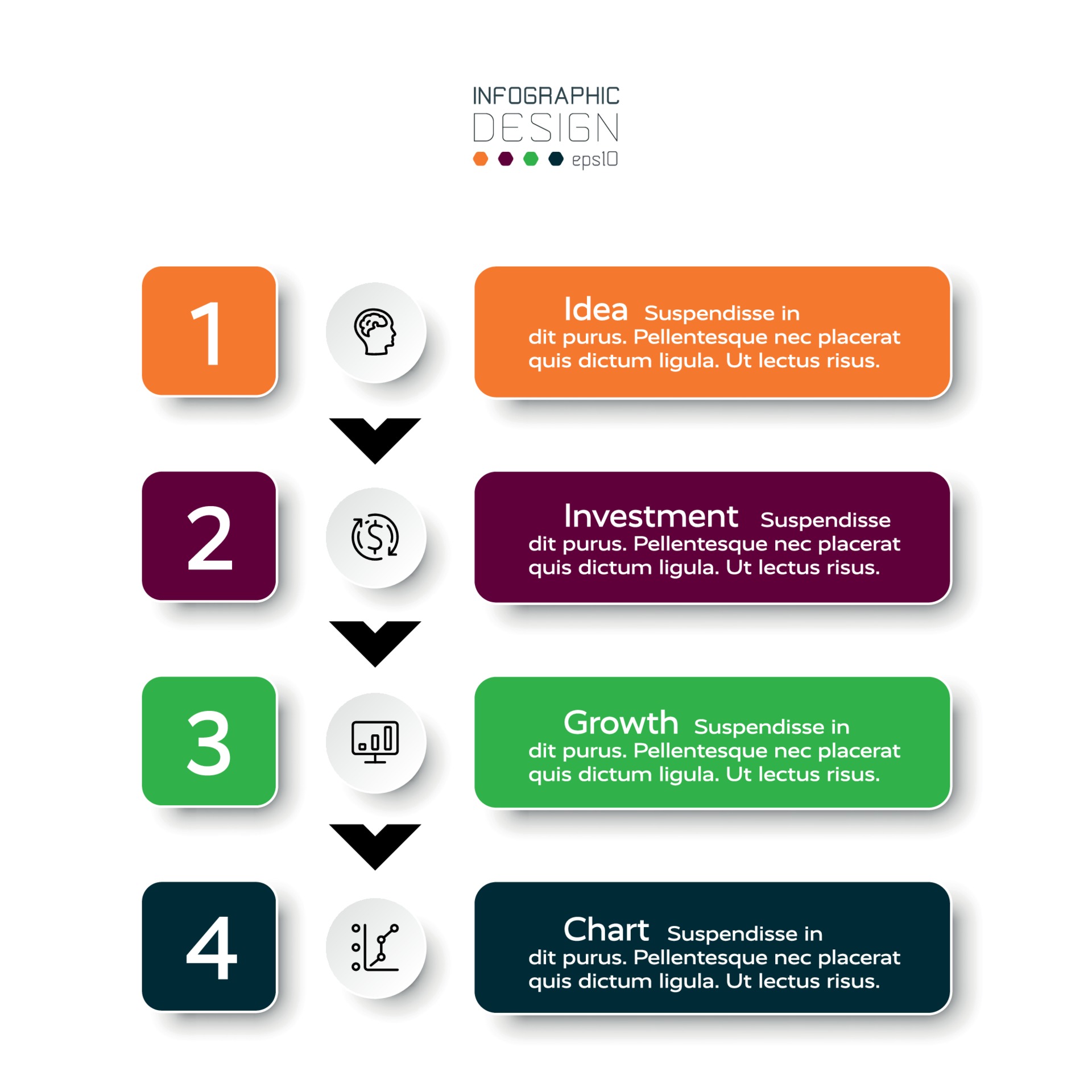 INFOGRAPHIC
DESIGN
eps10

1

Idea Suspendisse in dit purus. Pellentesque nec placerat quis dictum ligula. Ut lectus risus.

2

Investment Suspendisse dit purus. Pellentesque nec placerat quis dictum ligula. Ut lectus risus.

3

Growth Suspendisse in dit purus. Pellentesque nec placerat quis dictum ligula. Ut lectus risus.

4

Chart Suspendisse in dit purus. Pellentesque nec placerat quis dictum ligula. Ut lectus risus.