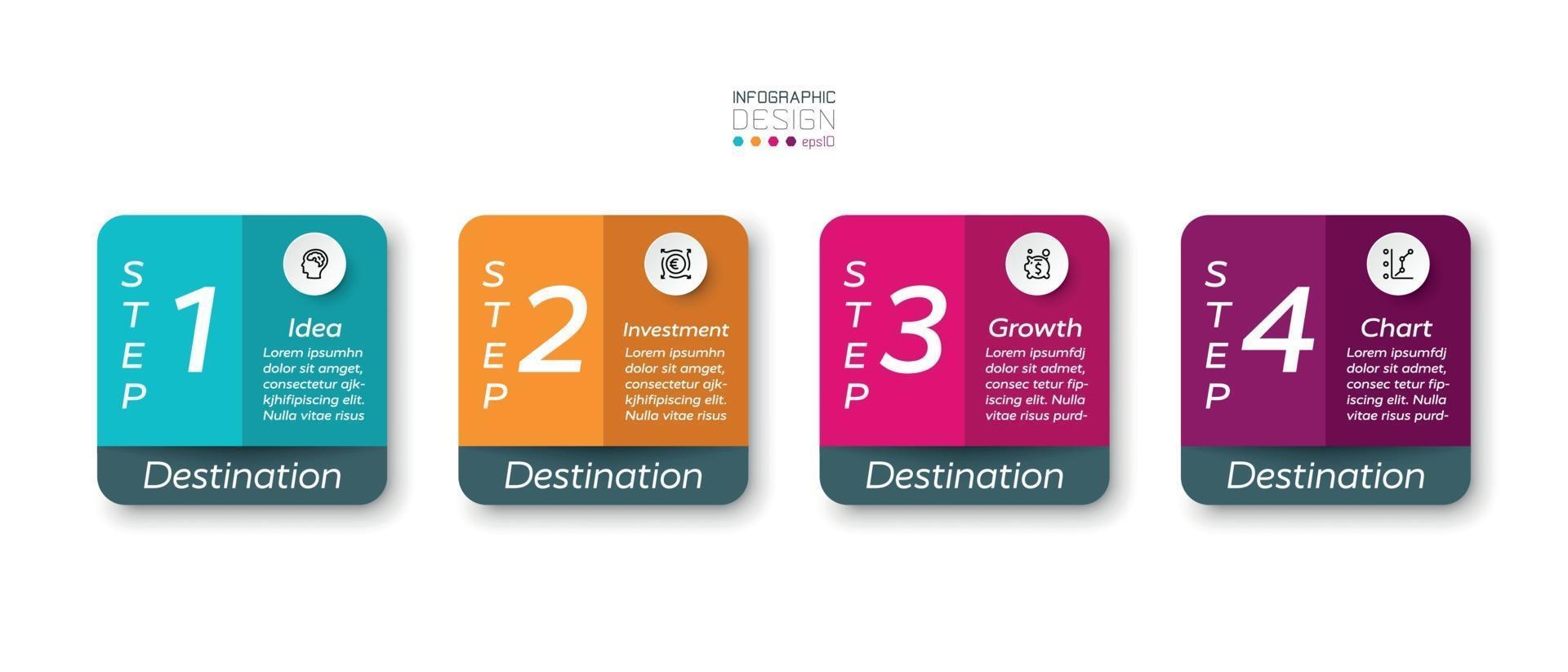 INFOGRAPHIC
DESIGN
eps10

STEP 1
Idea
Lorem ipsumhn dolor sit amget, consectetur ajkkjhifipiscing elit. Nulla vitae risus
Destination

STEP 2
Investment
Lorem ipsumhn dolor sit amget, consectetur ajkkjhifipiscing elit. Nulla vitae risus
Destination

STEP 3
Growth
Lorem ipsumfdj dolor sit admet, consec tetur fipiscing elit. Nulla vitae risus purd-
Destination

STEP 4
Chart
Lorem ipsumfdj dolor sit admet, consec tetur fipiscing elit. Nulla vitae risus purd-
Destination