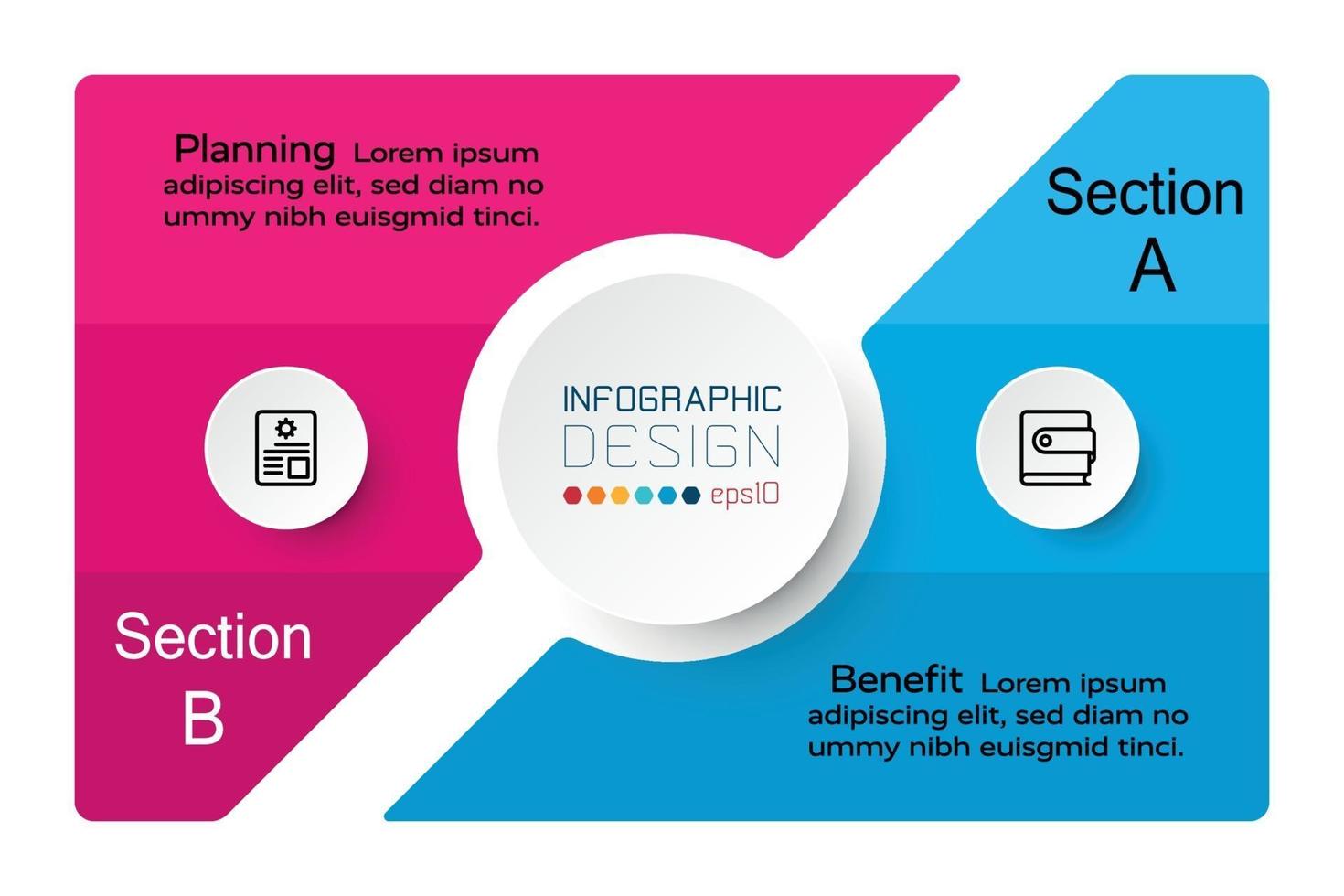 Planning Lorem ipsum adipiscing elit, sed diam no ummy nibh euisgmid tinci.

Section A

INFOGRAPHIC
DESIGN
eps10

Section B

Benefit Lorem ipsum adipiscing elit, sed diam no ummy nibh euisgmid tinci.