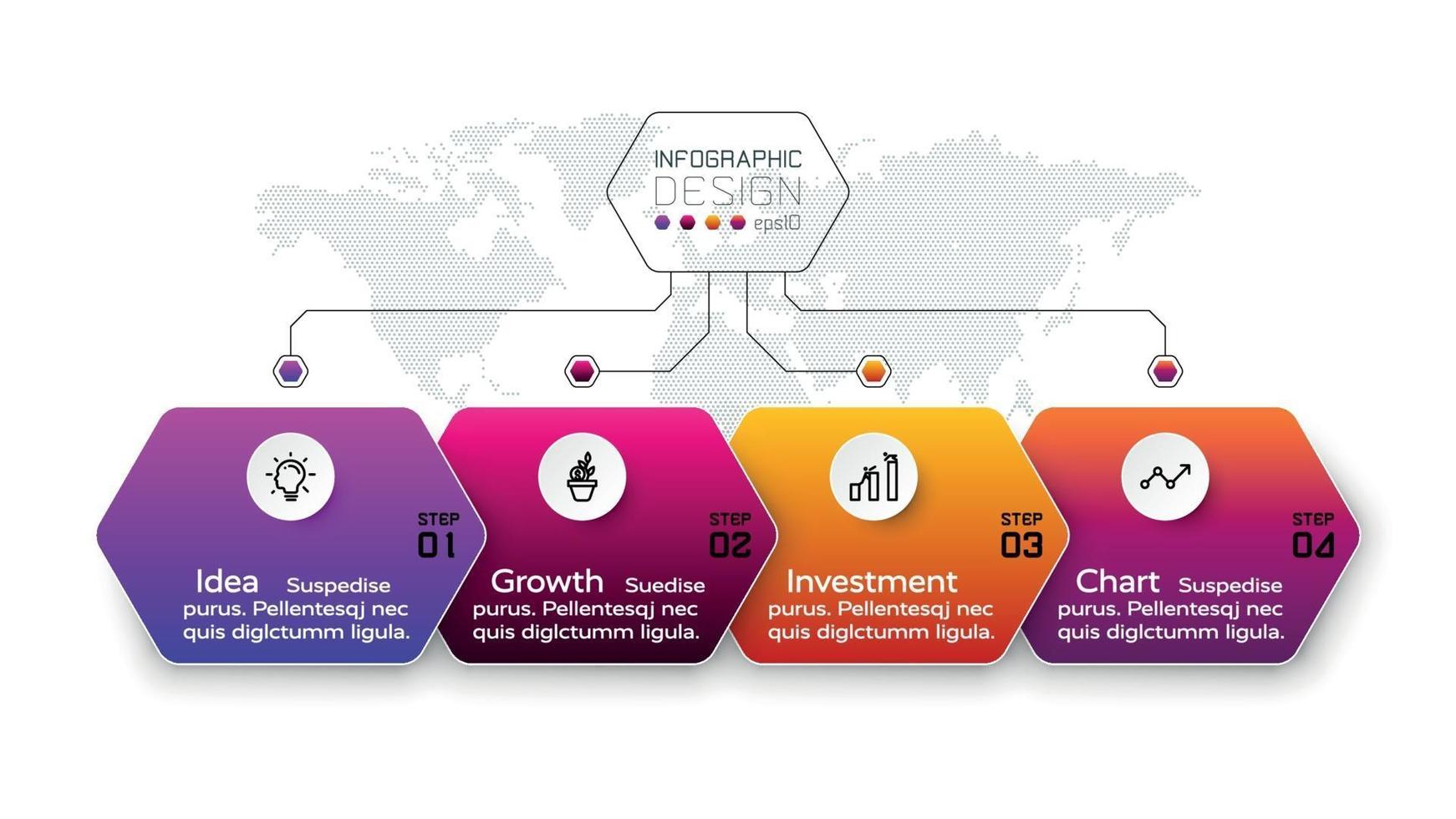 INFOGRAPHIC
DESIGN
eps10

STEP
01
Idea Suspedise purus. Pellentesqj nec quis diglctumm ligula.

STEP
02
Growth Suedise purus. Pellentesqj nec quis diglctumm ligula.

STEP
03
Investment purus. Pellentesqj nec quis diglctumm ligula.

STEP
04
Chart Suspedise purus. Pellentesqj nec quis diglctumm ligula.