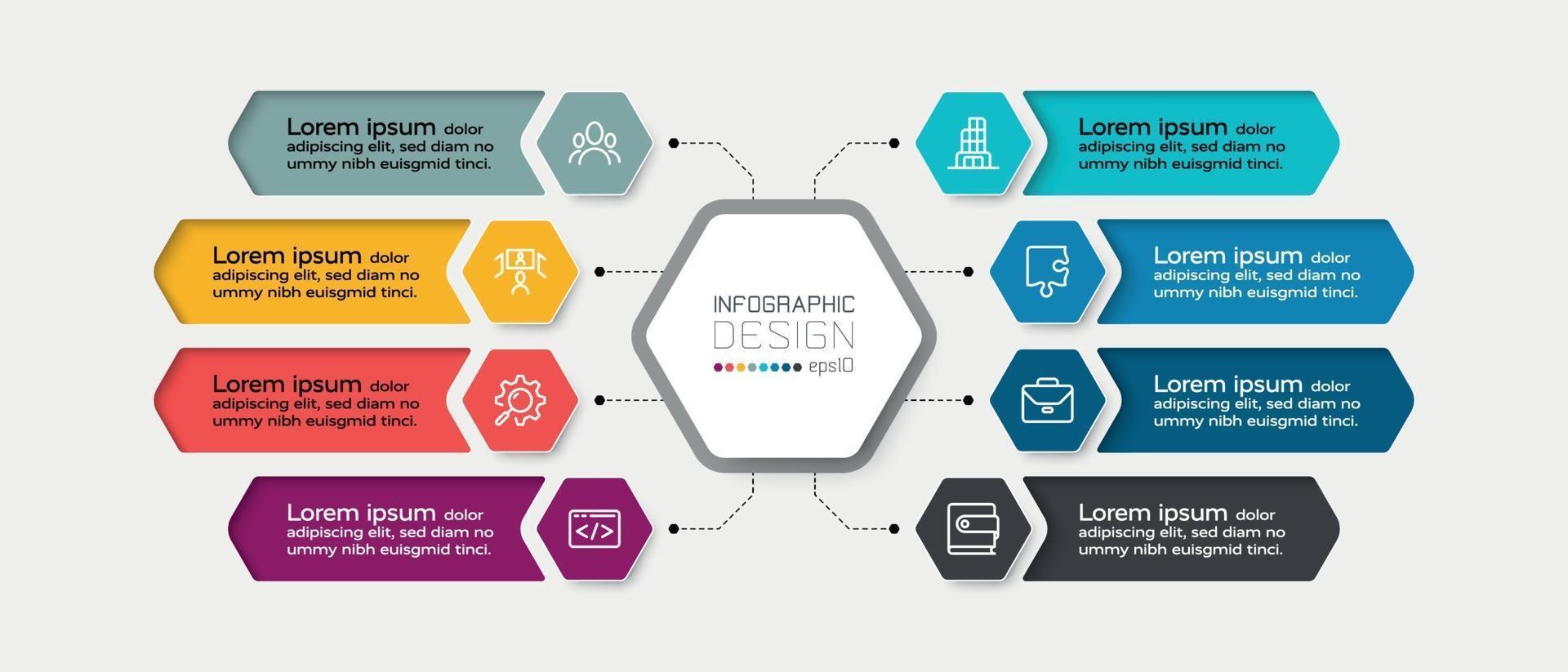 Lorem ipsum dolor adipiscing elit, sed diam no ummy nibh euisgmid tinci.

Lorem ipsum dolor adipiscing elit, sed diam no ummy nibh euisgmid tinci.

Lorem ipsum dolor adipiscing elit, sed diam no ummy nibh euisgmid tinci.

Lorem ipsum dolor adipiscing elit, sed diam no ummy nibh euisgmid tinci.

INFOGRAPHIC
DESIGN
eps10

Lorem ipsum dolor adipiscing elit, sed diam no ummy nibh euisgmid tinci.

Lorem ipsum dolor adipiscing elit, sed diam no ummy nibh euisgmid tinci.

Lorem ipsum dolor adipiscing elit, sed diam no ummy nibh euisgmid tinci.

Lorem ipsum dolor adipiscing elit, sed diam no ummy nibh euisgmid tinci.