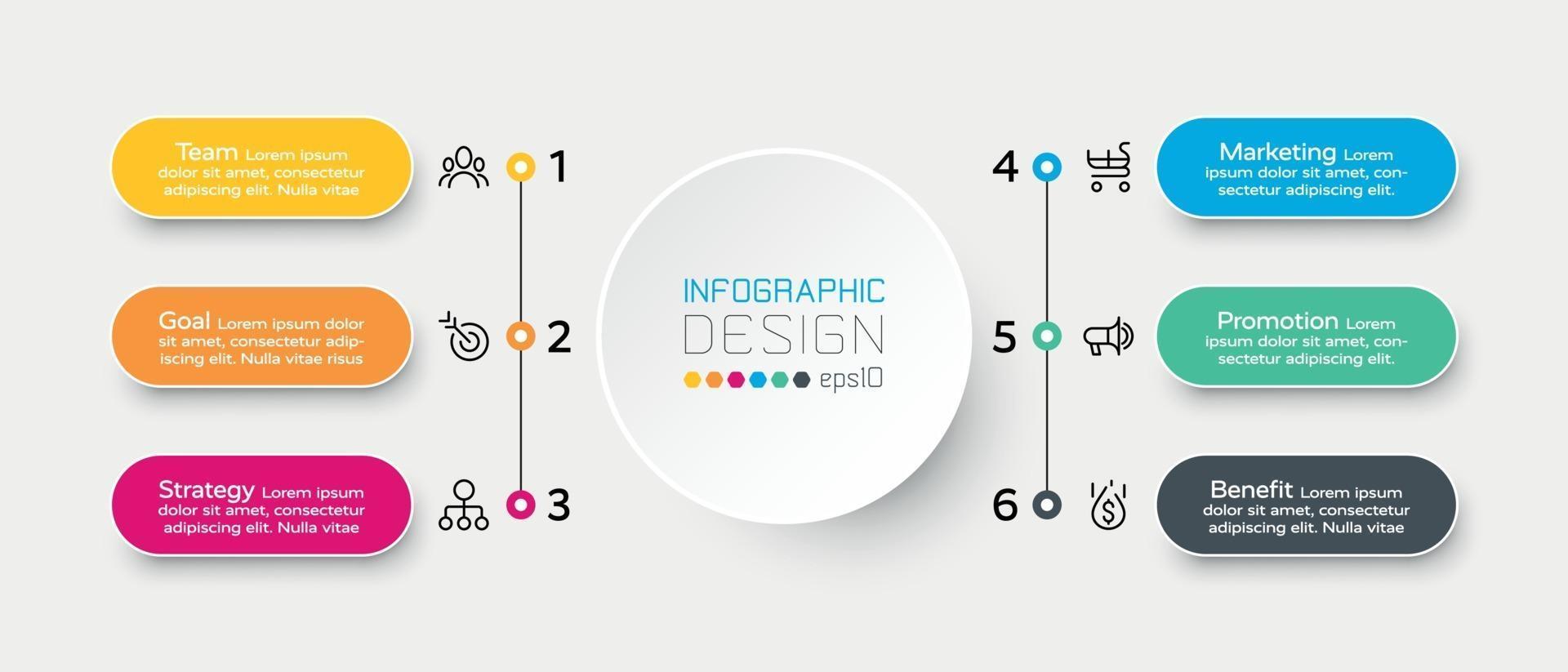 Team Lorem ipsum dolor sit amet, consectetur adipiscing elit. Nulla vitae

1

Goal Lorem ipsum dolor sit amet, consectetur adipiscing elit. Nulla vitae risus

2

Strategy Lorem ipsum dolor sit amet, consectetur adipiscing elit. Nulla vitae

3

INFOGRAPHIC
DESIGN
eps10

4

Marketing Lorem ipsum dolor sit amet, consectetur adipiscing elit.

5

Promotion Lorem ipsum dolor sit amet, consectetur adipiscing elit.

6

Benefit Lorem ipsum dolor sit amet, consectetur adipiscing elit. Nulla vitae