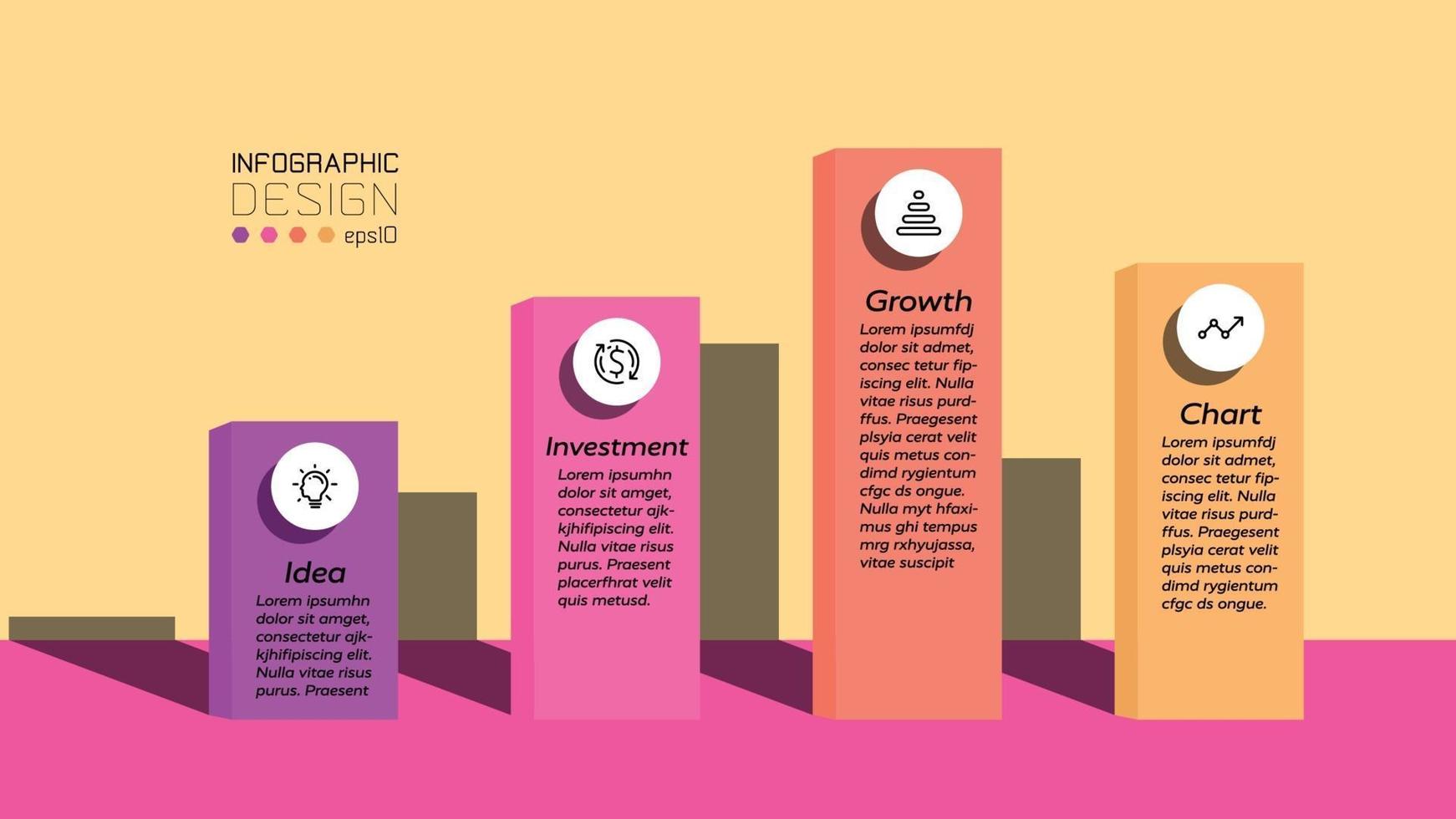 INFOGRAPHIC
DESIGN
eps10

Idea
Lorem ipsumhn dolor sit amget, consectetur ajkkjhifipiscing elit. Nulla vitae risus purus. Praesent

Investment
Lorem ipsumhn dolor sit amget, consectetur ajkkjhifipiscing elit. Nulla vitae risus purus. Praesent placerfhrat velit quis metusd.

Growth
Lorem ipsumfdj dolor sit admet, consec tetur fipiscing elit. Nulla vitae risus purdffus. Praegesent plsyia cerat velit quis metus condimd rygientum cfgc ds ongue. Nulla myt hfaximus ghi tempus mrg rxhyujassa, vitae suscipit

Chart
Lorem ipsumfdj dolor sit admet, consec tetur fipiscing elit. Nulla vitae risus purdffus. Praegesent plsyia cerat velit quis metus condimd rygientum cfgc ds ongue.