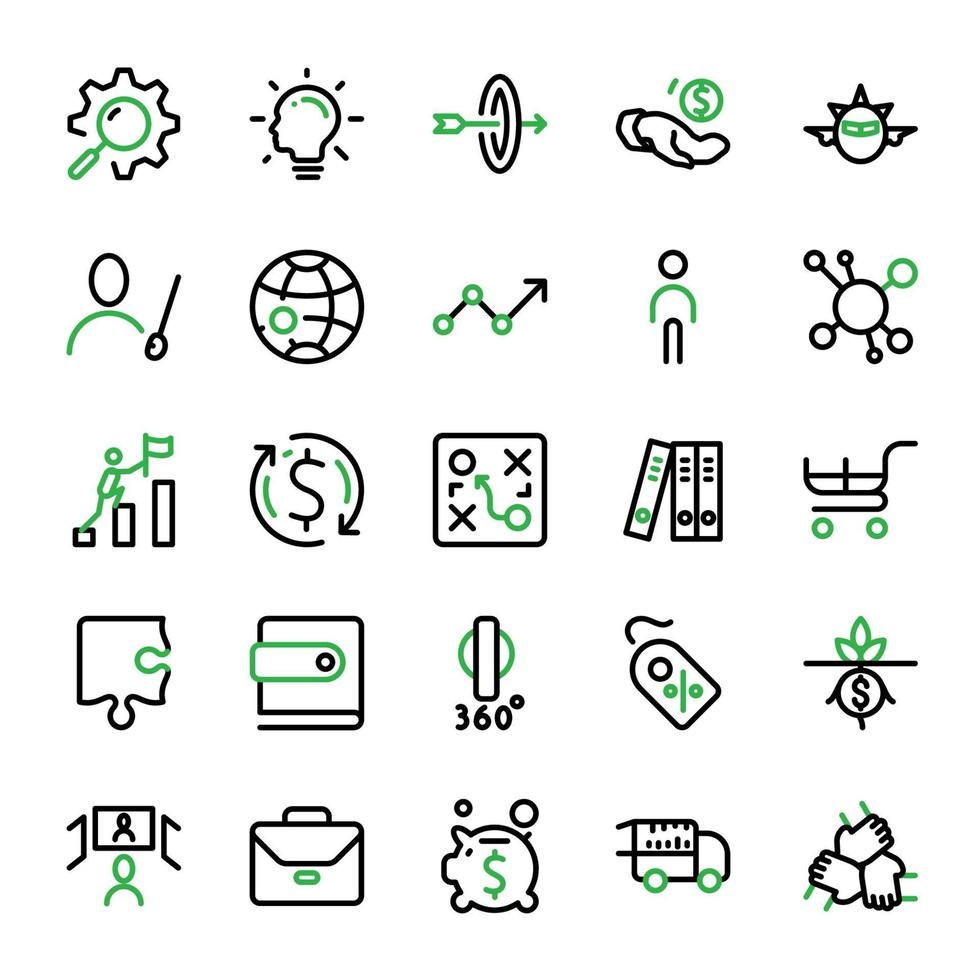 $
$
360°
%
$
$