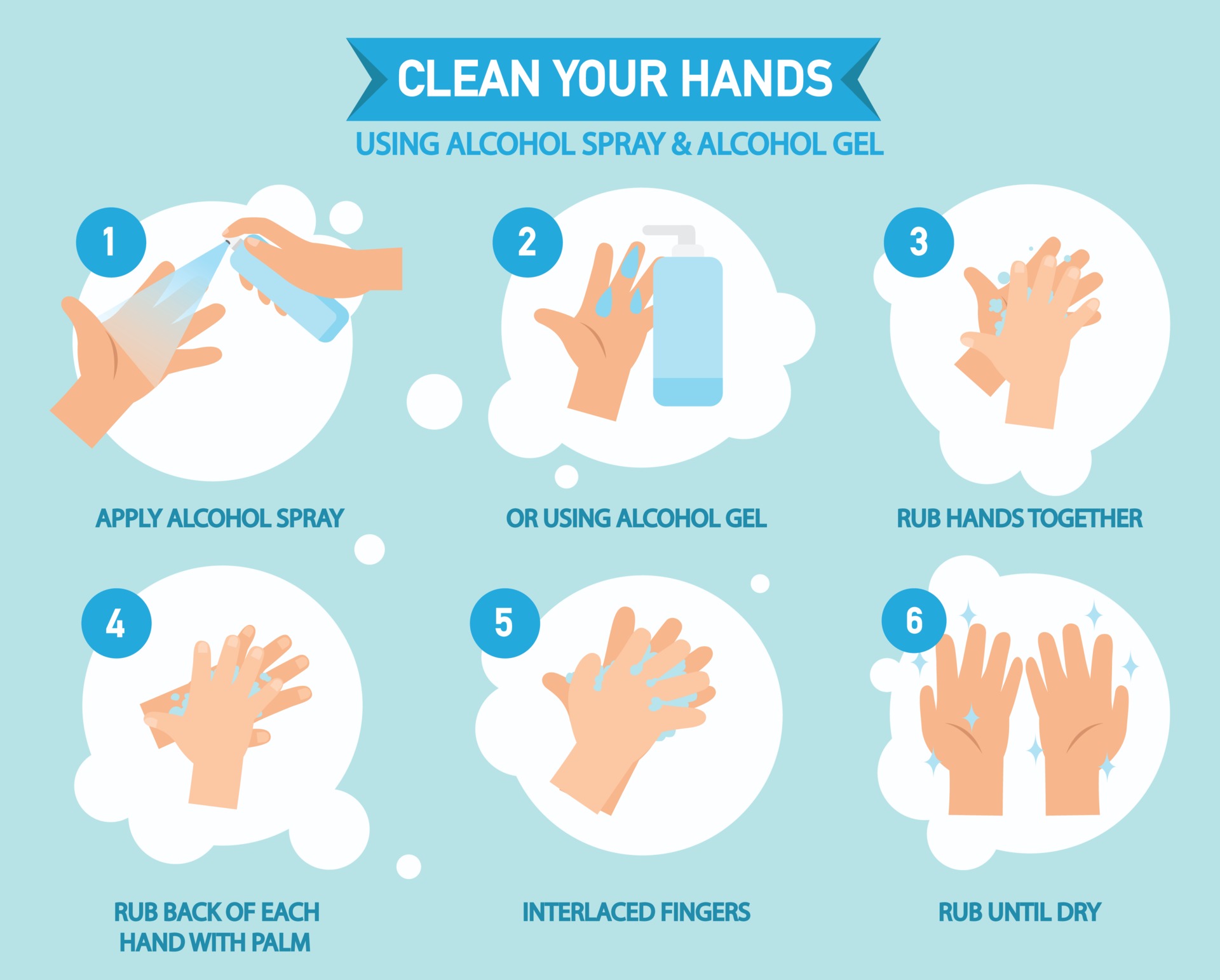 CLEAN YOUR HANDS

USING ALCOHOL SPRAY & ALCOHOL GEL

1

APPLY ALCOHOL SPRAY

2

OR USING ALCOHOL GEL

3

RUB HANDS TOGETHER

4

RUB BACK OF EACH HAND WITH PALM

5

INTERLACED FINGERS

6

RUB UNTIL DRY