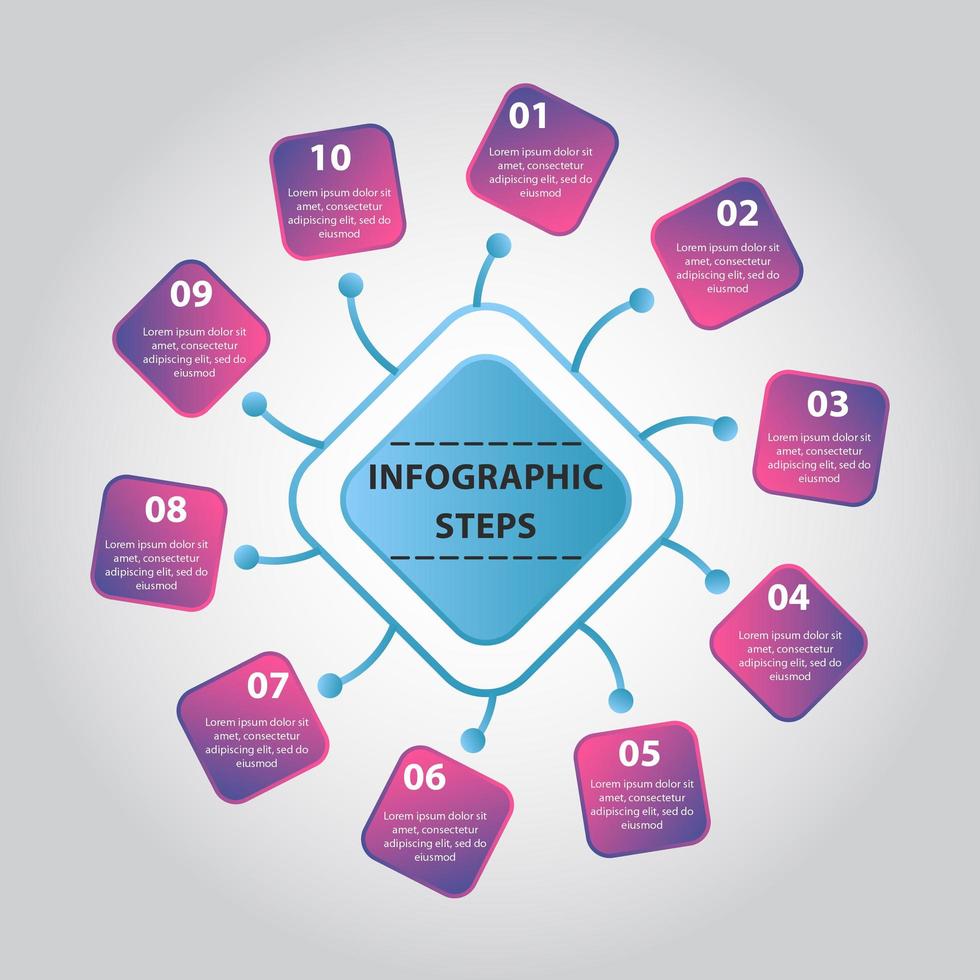 INFOGRAPHIC STEPS

01
Lorem ipsum dolor sit amet, consectetur adipiscing elit, sed do eiusmod

02
Lorem ipsum dolor sit amet, consectetur adipiscing elit, sed do eiusmod

03
Lorem ipsum dolor sit amet, consectetur adipiscing elit, sed do eiusmod

04
Lorem ipsum dolor sit amet, consectetur adipiscing elit, sed do eiusmod

05
Lorem ipsum dolor sit amet, consectetur adipiscing elit, sed do eiusmod

06
Lorem ipsum dolor sit amet, consectetur adipiscing elit, sed do eiusmod

07
Lorem ipsum dolor sit amet, consectetur adipiscing elit, sed do eiusmod

08
Lorem ipsum dolor sit amet, consectetur adipiscing elit, sed do eiusmod

09
Lorem ipsum dolor sit amet, consectetur adipiscing elit, sed do eiusmod

10
Lorem ipsum dolor sit amet, consectetur adipiscing elit, sed do eiusmod