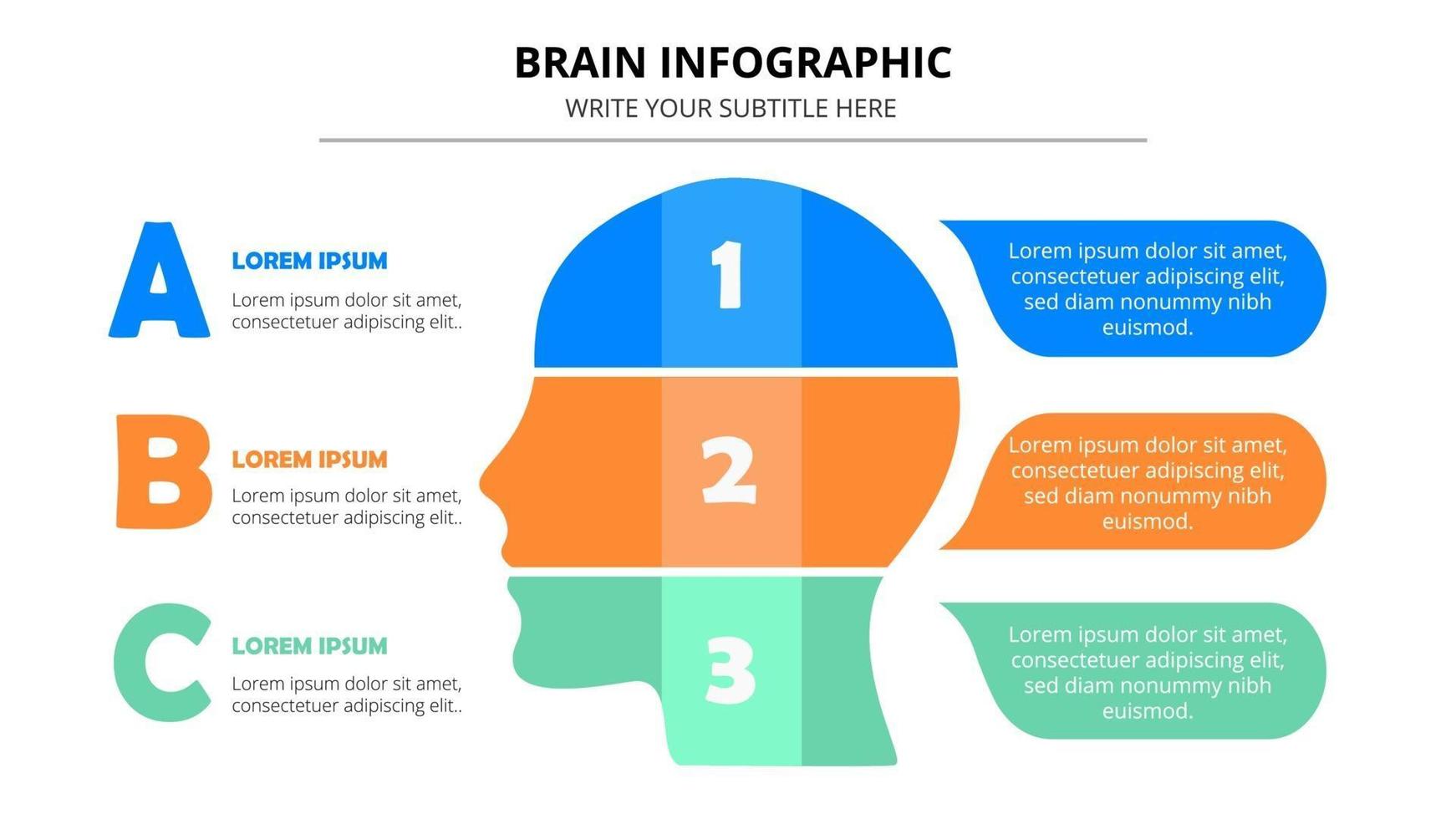 BRAIN INFOGRAPHIC

WRITE YOUR SUBTITLE HERE

A

LOREM IPSUM

Lorem ipsum dolor sit amet, consectetuer adipiscing elit..

B

LOREM IPSUM

Lorem ipsum dolor sit amet, consectetuer adipiscing elit..

C

LOREM IPSUM

Lorem ipsum dolor sit amet, consectetuer adipiscing elit..

1

2

3

Lorem ipsum dolor sit amet, consectetuer adipiscing elit, sed diam nonummy nibh euismod.

Lorem ipsum dolor sit amet, consectetuer adipiscing elit, sed diam nonummy nibh euismod.

Lorem ipsum dolor sit amet, consectetuer adipiscing elit, sed diam nonummy nibh euismod.