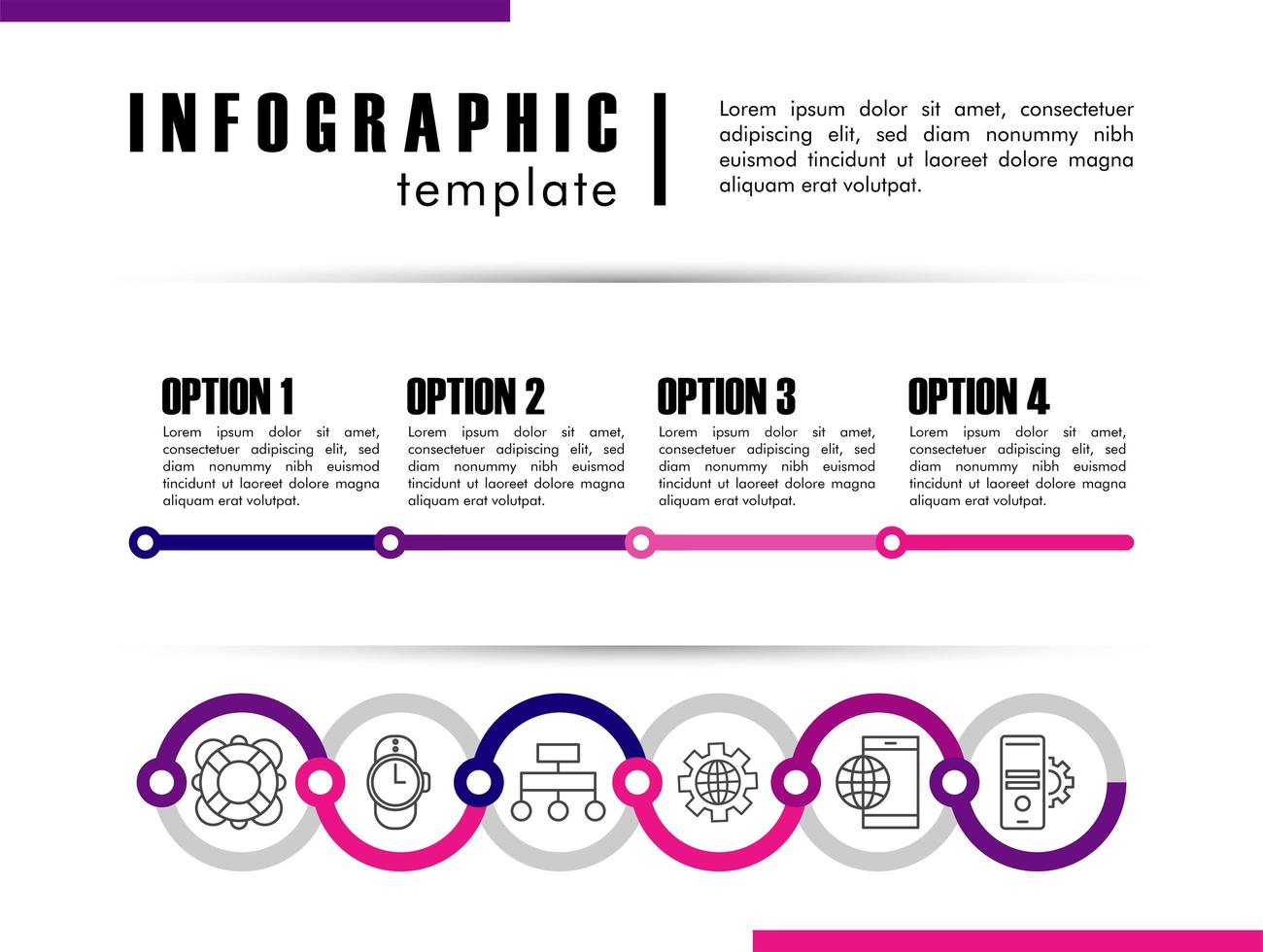 INFOGRAPHIC
template

Lorem ipsum dolor sit amet, consectetuer adipiscing elit, sed diam nonummy nibh euismod tincidunt ut laoreet dolore magna aliquam erat volutpat.

OPTION 1
Lorem ipsum dolor sit amet, consectetuer adipiscing elit, sed diam nonummy nibh euismod tincidunt ut laoreet dolore magna aliquam erat volutpat.

OPTION 2
Lorem ipsum dolor sit amet, consectetuer adipiscing elit, sed diam nonummy nibh euismod tincidunt ut laoreet dolore magna aliquam erat volutpat.

OPTION 3
Lorem ipsum dolor sit amet, consectetuer adipiscing elit, sed diam nonummy nibh euismod tincidunt ut laoreet dolore magna aliquam erat volutpat.

OPTION 4
Lorem ipsum dolor sit amet, consectetuer adipiscing elit, sed diam nonummy nibh euismod tincidunt ut laoreet dolore magna aliquam erat volutpat.