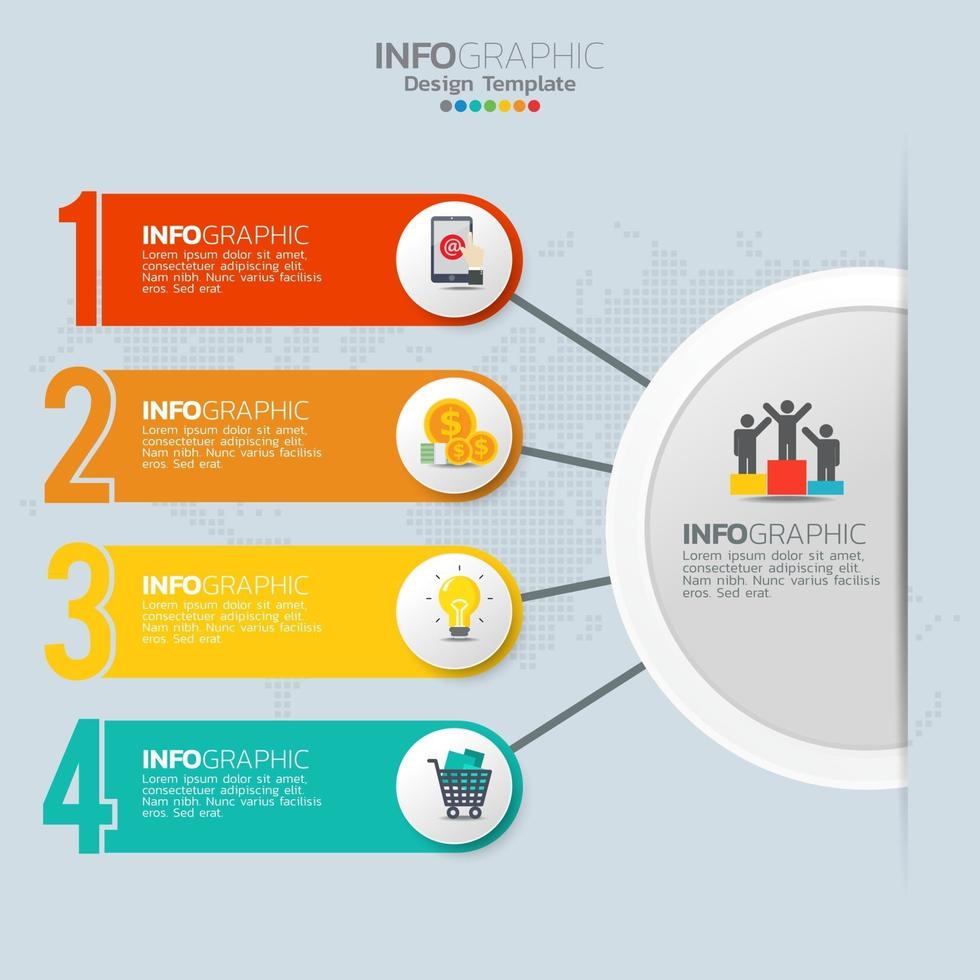 INFOGRAPHIC
Design Template

1
INFOGRAPHIC
Lorem ipsum dolor sit amet, consectetuer adipiscing elit. Nam nibh. Nunc varius facilisis eros. Sed erat.

2
INFOGRAPHIC
Lorem ipsum dolor sit amet, consectetuer adipiscing elit. Nam nibh. Nunc varius facilisis eros. Sed erat.

3
INFOGRAPHIC
Lorem ipsum dolor sit amet, consectetuer adipiscing elit. Nam nibh. Nunc varius facilisis eros. Sed erat.

4
INFOGRAPHIC
Lorem ipsum dolor sit amet, consectetuer adipiscing elit. Nam nibh. Nunc varius facilisis eros. Sed erat.

INFOGRAPHIC
Lorem ipsum dolor sit amet, consectetuer adipiscing elit. Nam nibh. Nunc varius facilisis eros. Sed erat.