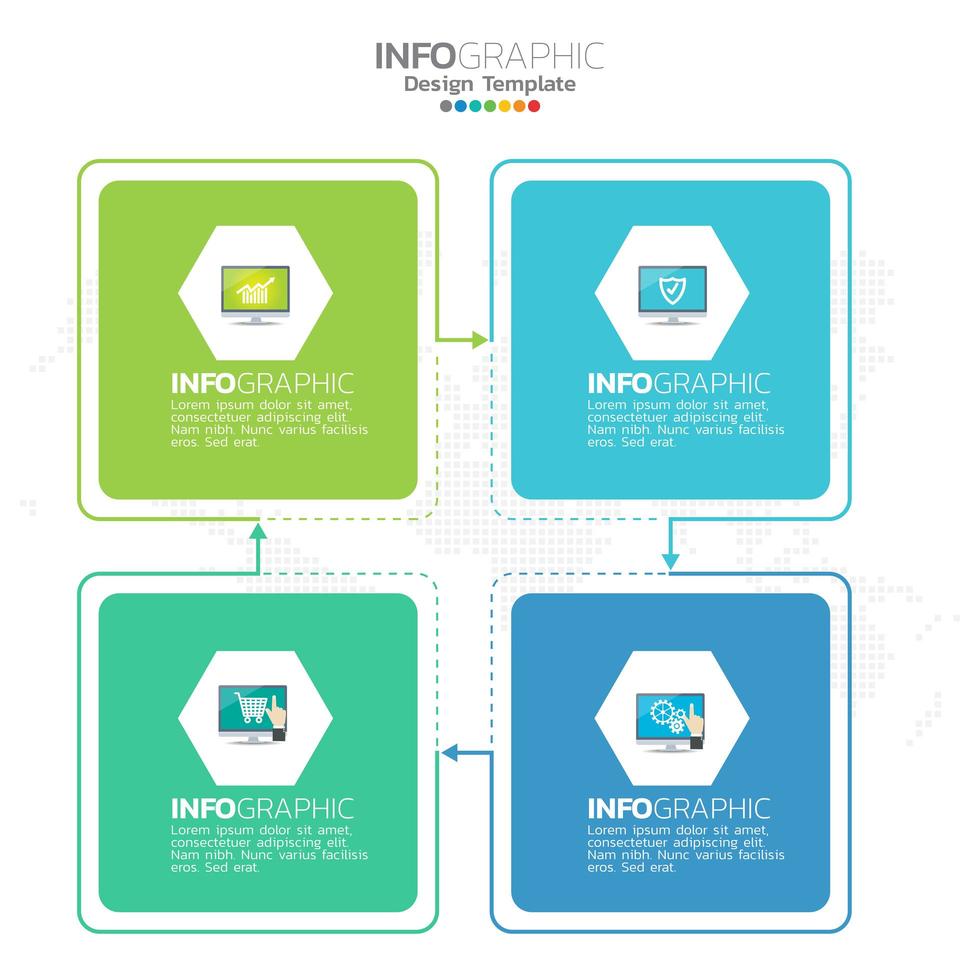 INFOGRAPHIC
Design Template

INFOGRAPHIC
Lorem ipsum dolor sit amet, consectetuer adipiscing elit. Nam nibh. Nunc varius facilisis eros. Sed erat.

INFOGRAPHIC
Lorem ipsum dolor sit amet, consectetuer adipiscing elit. Nam nibh. Nunc varius facilisis eros. Sed erat.

INFOGRAPHIC
Lorem ipsum dolor sit amet, consectetuer adipiscing elit. Nam nibh. Nunc varius facilisis eros. Sed erat.

INFOGRAPHIC
Lorem ipsum dolor sit amet, consectetuer adipiscing elit. Nam nibh. Nunc varius facilisis eros. Sed erat.