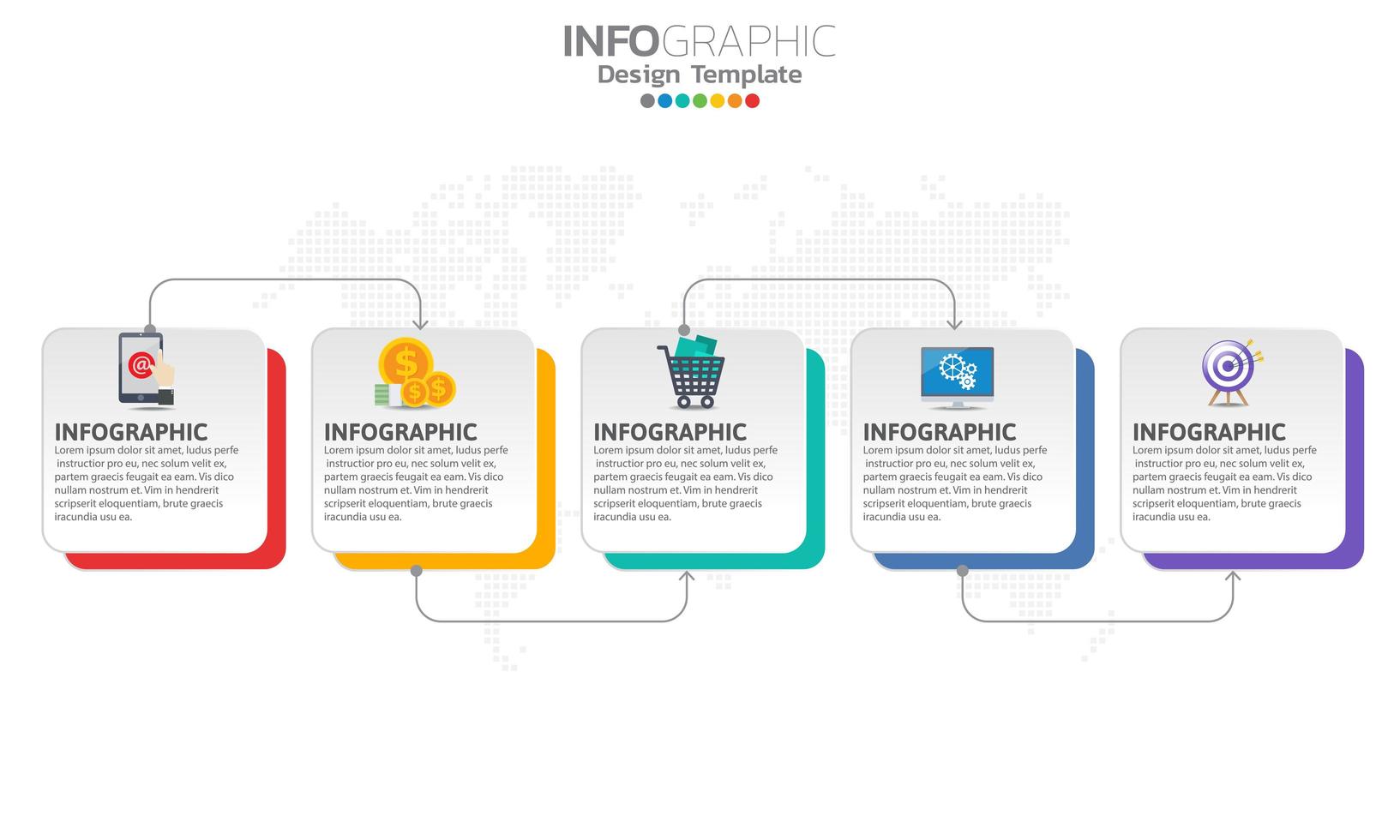 INFOGRAPHIC
Design Template

INFOGRAPHIC
Lorem ipsum dolor sit amet, ludus perfe instructior pro eu, nec solum velit ex, partem graecis feugait ea eam. Vis dico nullam nostrum et. Vim in hendrerit scripserit eloquentiam, brute graecis iracundia usu ea.

INFOGRAPHIC
Lorem ipsum dolor sit amet, ludus perfe instructior pro eu, nec solum velit ex, partem graecis feugait ea eam. Vis dico nullam nostrum et. Vim in hendrerit scripserit eloquentiam, brute graecis iracundia usu ea.

INFOGRAPHIC
Lorem ipsum dolor sit amet, ludus perfe instructior pro eu, nec solum velit ex, partem graecis feugait ea eam. Vis dico nullam nostrum et. Vim in hendrerit scripserit eloquentiam, brute graecis iracundia usu ea.

INFOGRAPHIC
Lorem ipsum dolor sit amet, ludus perfe instructior pro eu, nec solum velit ex, partem graecis feugait ea eam. Vis dico nullam nostrum et. Vim in hendrerit scripserit eloquentiam, brute graecis iracundia usu ea.

INFOGRAPHIC
Lorem ipsum dolor sit amet, ludus perfe instructior pro eu, nec solum velit ex, partem graecis feugait ea eam. Vis dico nullam nostrum et. Vim in hendrerit scripserit eloquentiam, brute graecis iracundia usu ea.