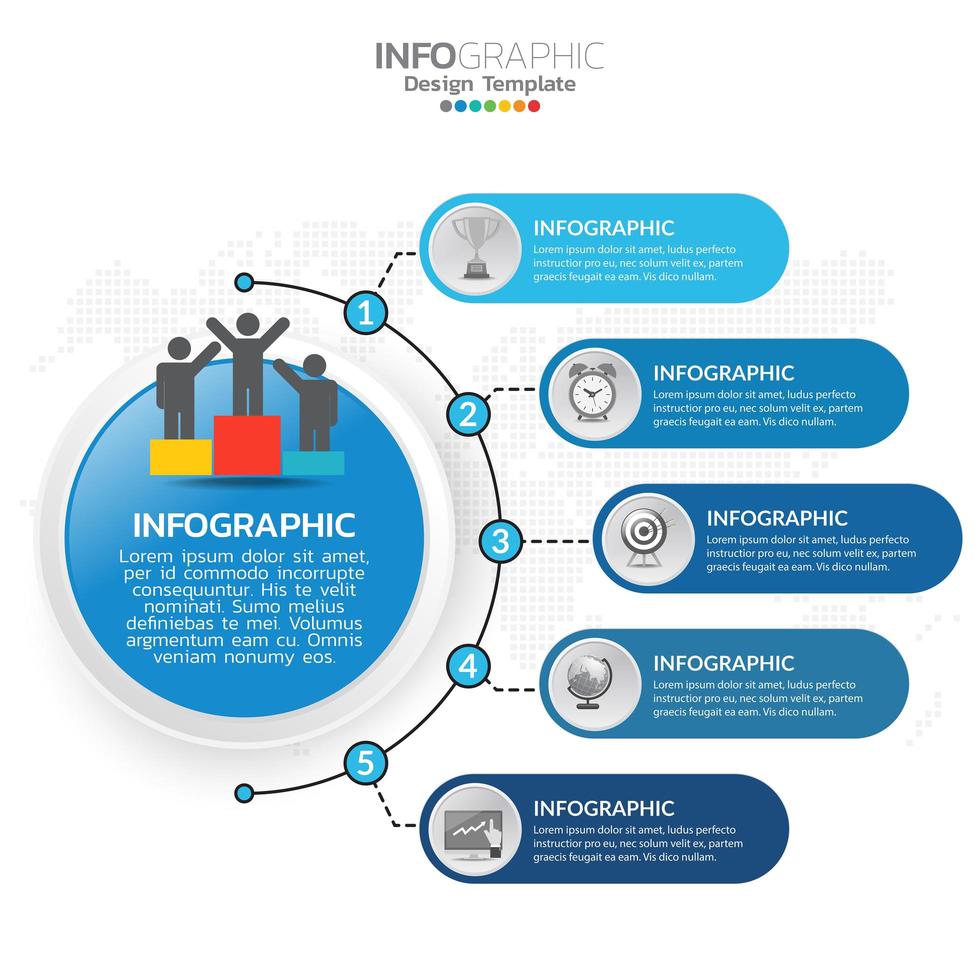 INFOGRAPHIC
Design Template

INFOGRAPHIC
Lorem ipsum dolor sit amet, per id commodo incorrupte consequuntur. His te velit nominati. Sumo melius definiebas te mei. Volumus argmentum eam cu. Omnis veniam nonumy eos.

1
INFOGRAPHIC
Lorem ipsum dolor sit amet, ludus perfecto instructior pro eu, nec solum velit ex, partem graecis feugait ea eam. Vis dico nullam.

2
INFOGRAPHIC
Lorem ipsum dolor sit amet, ludus perfecto instructior pro eu, nec solum velit ex, partem graecis feugait ea eam. Vis dico nullam.

3
INFOGRAPHIC
Lorem ipsum dolor sit amet, ludus perfecto instructior pro eu, nec solum velit ex, partem graecis feugait ea eam. Vis dico nullam.

4
INFOGRAPHIC
Lorem ipsum dolor sit amet, ludus perfecto instructior pro eu, nec solum velit ex, partem graecis feugait ea eam. Vis dico nullam.

5
INFOGRAPHIC
Lorem ipsum dolor sit amet, ludus perfecto instructior pro eu, nec solum velit ex, partem graecis feugait ea eam. Vis dico nullam.