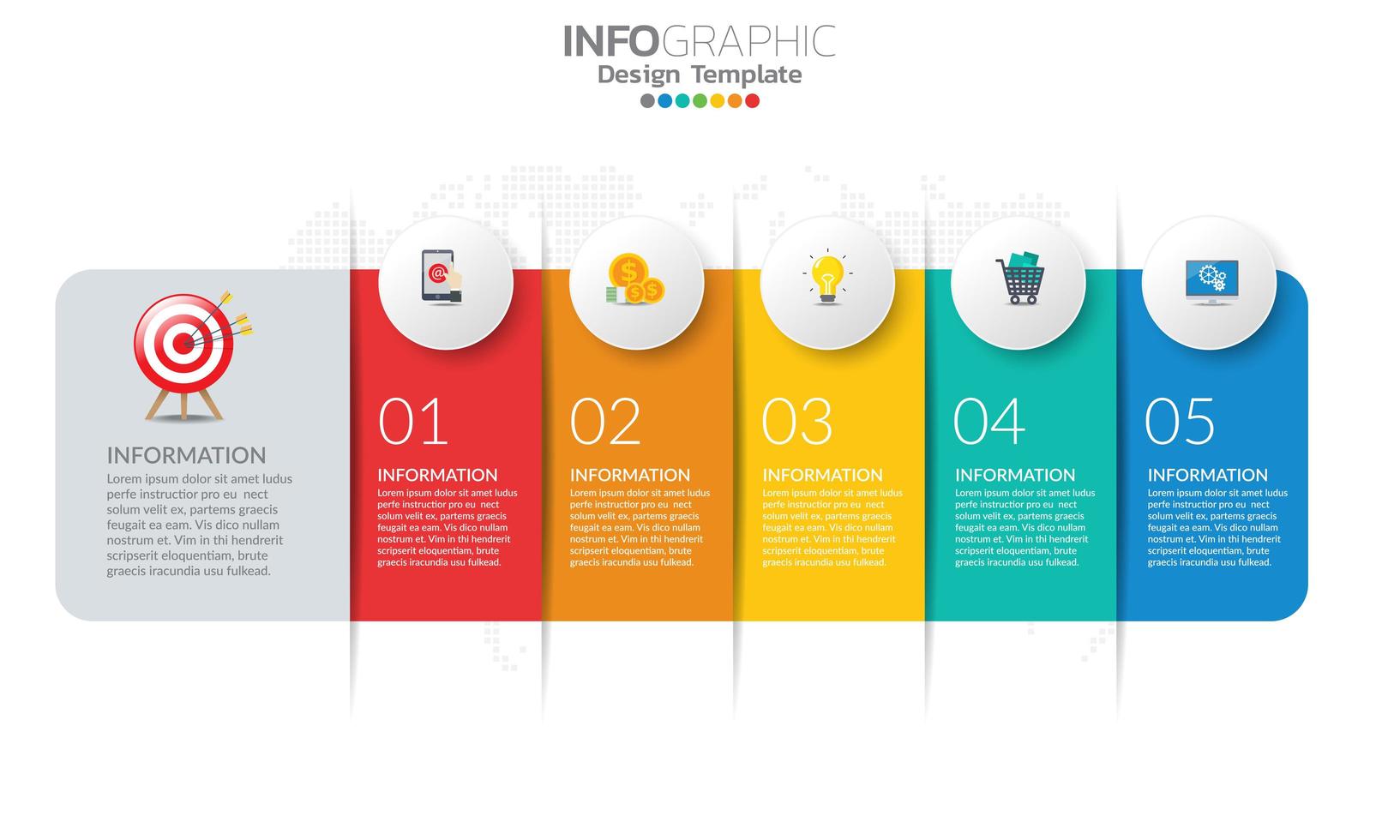 INFOGRAPHIC
Design Template

INFORMATION
Lorem ipsum dolor sit amet ludus perfe instructior pro eu nect solum velit ex, partems graecis feugait ea eam. Vis dico nullam nostrum et. Vim in thi hendrerit scripserit eloquentiam, brute graecis iracundia usu fulkead.

01
INFORMATION
Lorem ipsum dolor sit amet ludus perfe instructior pro eu nect solum velit ex, partems graecis feugait ea eam. Vis dico nullam nostrum et. Vim in thi hendrerit scripserit eloquentiam, brute graecis iracundia usu fulkead.

02
INFORMATION
Lorem ipsum dolor sit amet ludus perfe instructior pro eu nect solum velit ex, partems graecis feugait ea eam. Vis dico nullam nostrum et. Vim in thi hendrerit scripserit eloquentiam, brute graecis iracundia usu fulkead.

03
INFORMATION
Lorem ipsum dolor sit amet ludus perfe instructior pro eu nect solum velit ex, partems graecis feugait ea eam. Vis dico nullam nostrum et. Vim in thi hendrerit scripserit eloquentiam, brute graecis iracundia usu fulkead.

04
INFORMATION
Lorem ipsum dolor sit amet ludus perfe instructior pro eu nect solum velit ex, partems graecis feugait ea eam. Vis dico nullam nostrum et. Vim in thi hendrerit scripserit eloquentiam, brute graecis iracundia usu fulkead.

05
INFORMATION
Lorem ipsum dolor sit amet ludus perfe instructior pro eu nect solum velit ex, partems graecis feugait ea eam. Vis dico nullam nostrum et. Vim in thi hendrerit scripserit eloquentiam, brute graecis iracundia usu fulkead.