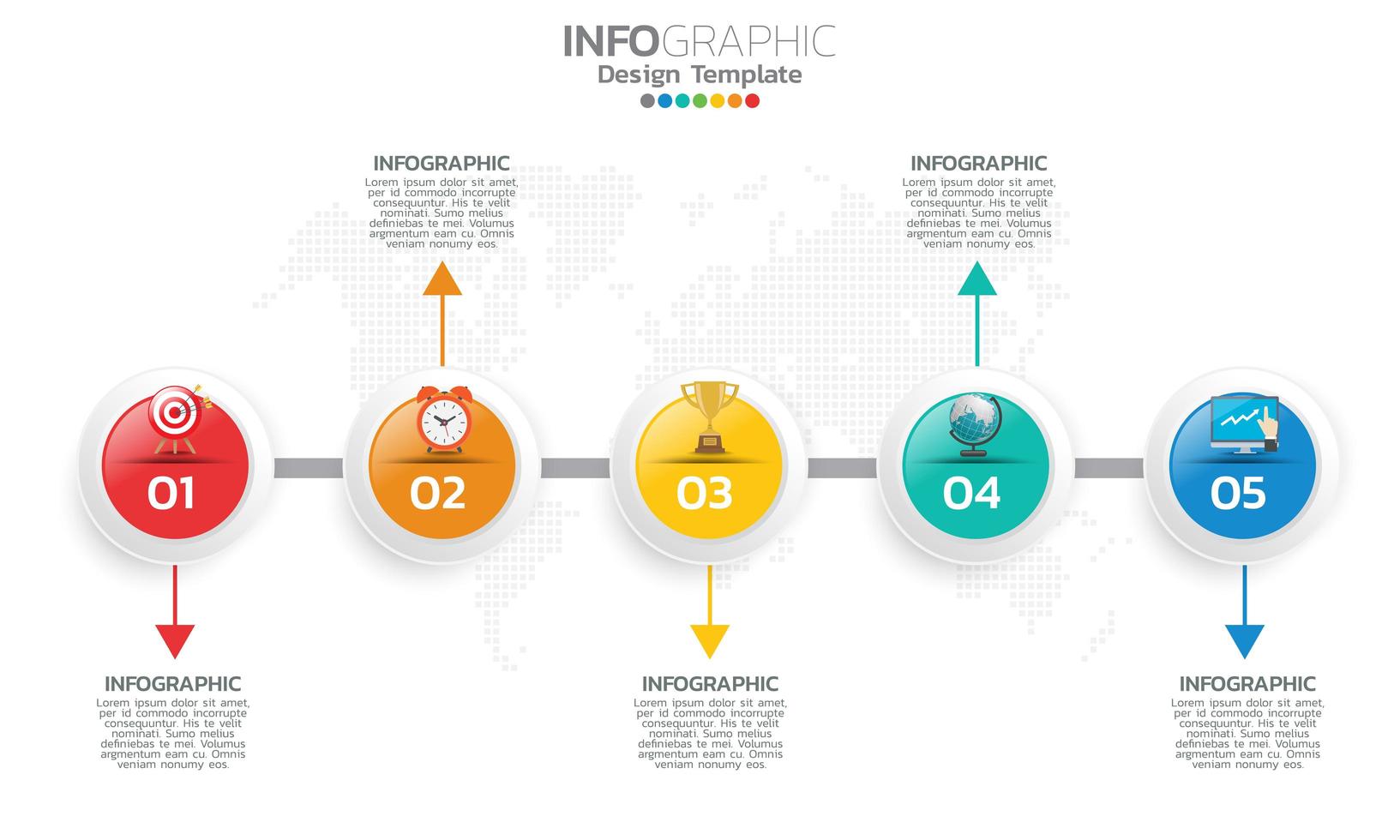 INFOGRAPHIC
Design Template

INFOGRAPHIC
Lorem ipsum dolor sit amet, per id commodo incorrupte consequuntur. His te velit nominati. Sumo melius definiebas te mei. Volumus argmentum eam cu. Omnis veniam nonumy eos.

INFOGRAPHIC
Lorem ipsum dolor sit amet, per id commodo incorrupte consequuntur. His te velit nominati. Sumo melius definiebas te mei. Volumus argmentum eam cu. Omnis veniam nonumy eos.

01

02

03

04

05

INFOGRAPHIC
Lorem ipsum dolor sit amet, per id commodo incorrupte consequuntur. His te velit nominati. Sumo melius definiebas te mei. Volumus argmentum eam cu. Omnis veniam nonumy eos.

INFOGRAPHIC
Lorem ipsum dolor sit amet, per id commodo incorrupte consequuntur. His te velit nominati. Sumo melius definiebas te mei. Volumus argmentum eam cu. Omnis veniam nonumy eos.

INFOGRAPHIC
Lorem ipsum dolor sit amet, per id commodo incorrupte consequuntur. His te velit nominati. Sumo melius definiebas te mei. Volumus argmentum eam cu. Omnis veniam nonumy eos.