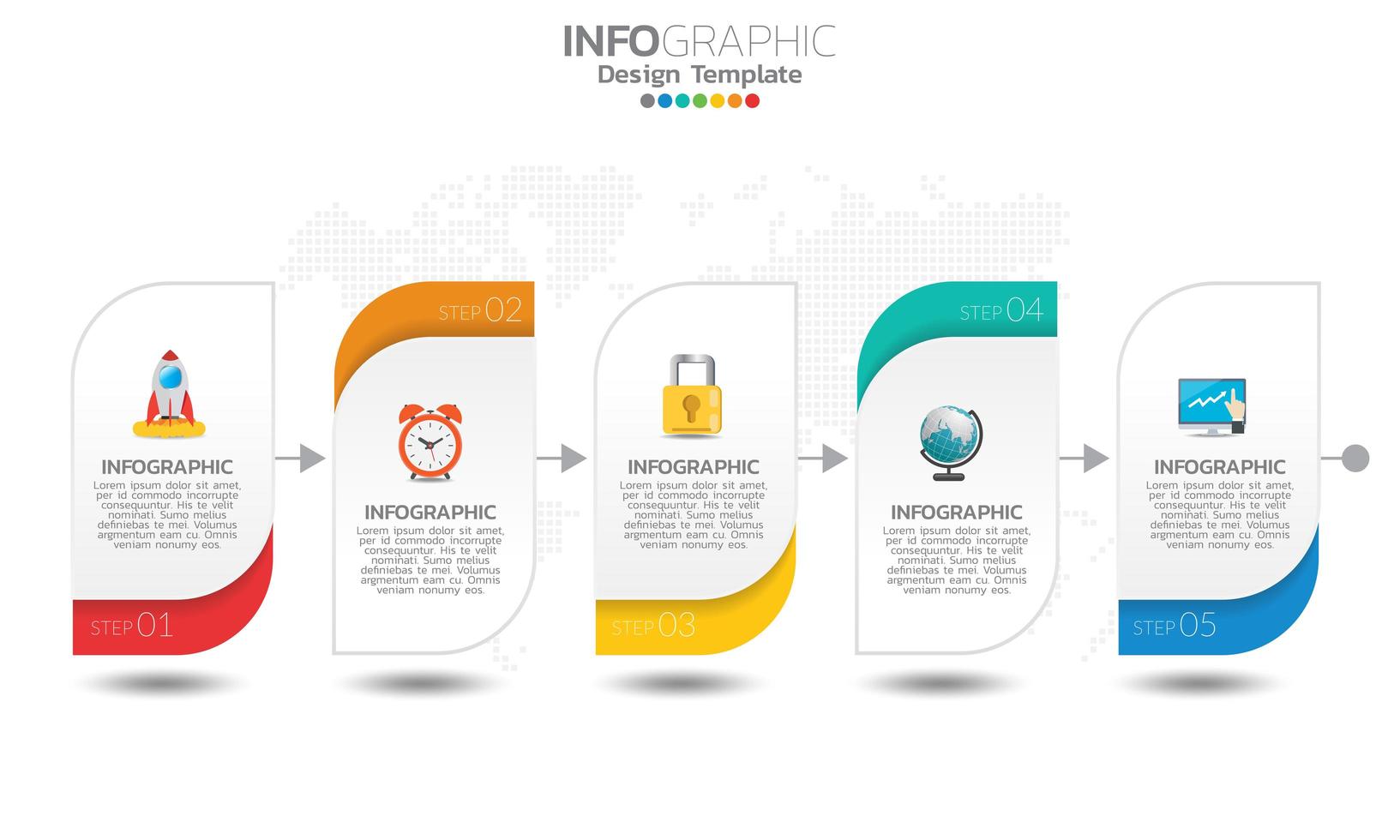 INFOGRAPHIC
Design Template

INFOGRAPHIC
Lorem ipsum dolor sit amet, per id commodo incorrupte consequuntur. His te velit nominati. Sumo melius definiebas te mei. Volumus argmentum eam cu. Omnis veniam nonumy eos.

STEP 01

STEP 02

INFOGRAPHIC
Lorem ipsum dolor sit amet, per id commodo incorrupte consequuntur. His te velit nominati. Sumo melius definiebas te mei. Volumus argmentum eam cu. Omnis veniam nonumy eos.

INFOGRAPHIC
Lorem ipsum dolor sit amet, per id commodo incorrupte consequuntur. His te velit nominati. Sumo melius definiebas te mei. Volumus argmentum eam cu. Omnis veniam nonumy eos.

STEP 03

STEP 04

INFOGRAPHIC
Lorem ipsum dolor sit amet, per id commodo incorrupte consequuntur. His te velit nominati. Sumo melius definiebas te mei. Volumus argmentum eam cu. Omnis veniam nonumy eos.

INFOGRAPHIC
Lorem ipsum dolor sit amet, per id commodo incorrupte consequuntur. His te velit nominati. Sumo melius definiebas te mei. Volumus argmentum eam cu. Omnis veniam nonumy eos.

STEP 05