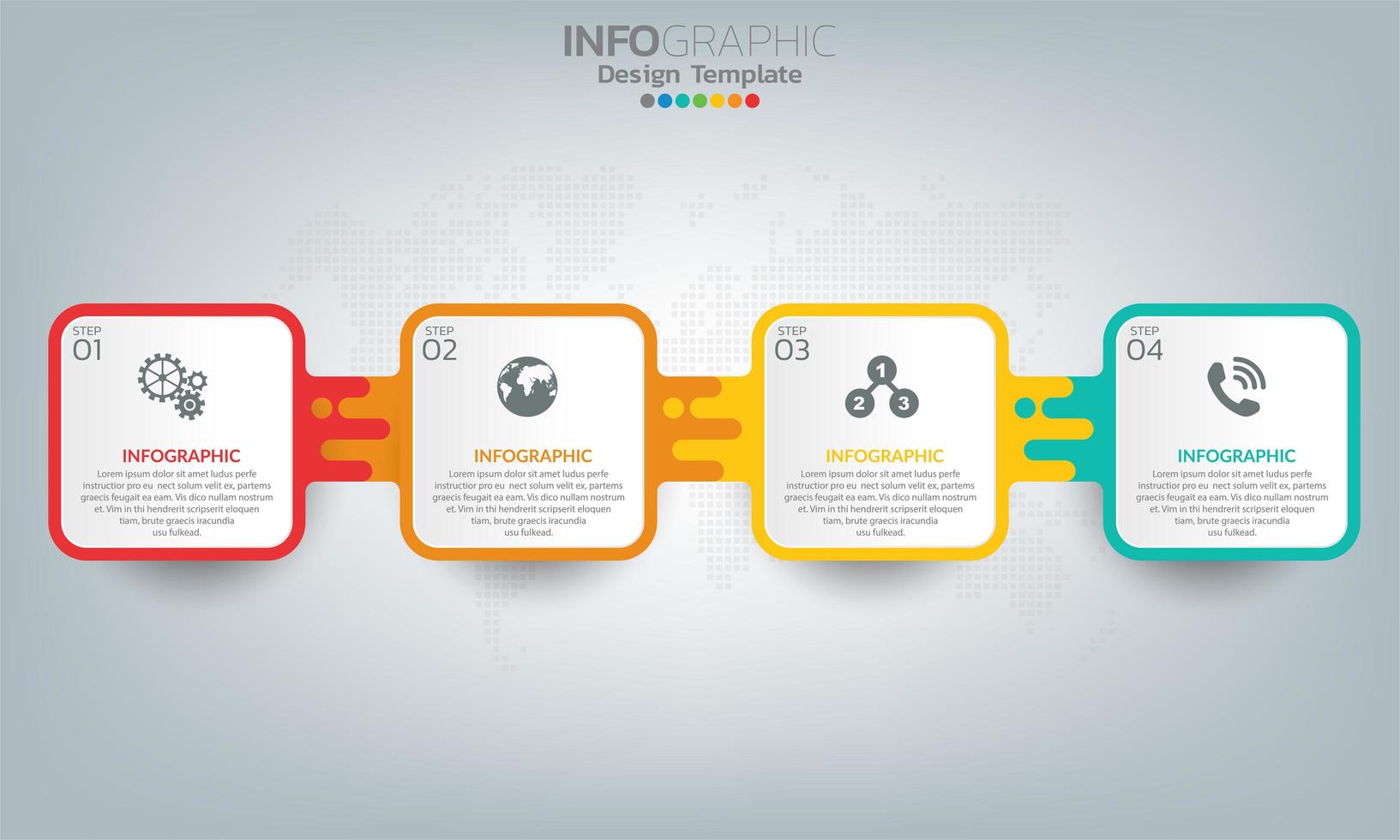 INFOGRAPHIC
Design Template

STEP
01

INFOGRAPHIC
Lorem ipsum dolor sit amet ludus perfe instructior pro eu nect solum velit ex, partems graecis feugait ea eam. Vis dico nullam nostrum et. Vim in thi hendrerit scripserit eloquen tiam, brute graecis iracundia usu fulkead.

STEP
02

INFOGRAPHIC
Lorem ipsum dolor sit amet ludus perfe instructior pro eu nect solum velit ex, partems graecis feugait ea eam. Vis dico nullam nostrum et. Vim in thi hendrerit scripserit eloquen tiam, brute graecis iracundia usu fulkead.

STEP
03

1
2 3

INFOGRAPHIC
Lorem ipsum dolor sit amet ludus perfe instructior pro eu nect solum velit ex, partems graecis feugait ea eam. Vis dico nullam nostrum et. Vim in thi hendrerit scripserit eloquen tiam, brute graecis iracundia usu fulkead.

STEP
04

INFOGRAPHIC
Lorem ipsum dolor sit amet ludus perfe instructior pro eu nect solum velit ex, partems graecis feugait ea eam. Vis dico nullam nostrum et. Vim in thi hendrerit scripserit eloquen tiam, brute graecis iracundia usu fulkead.