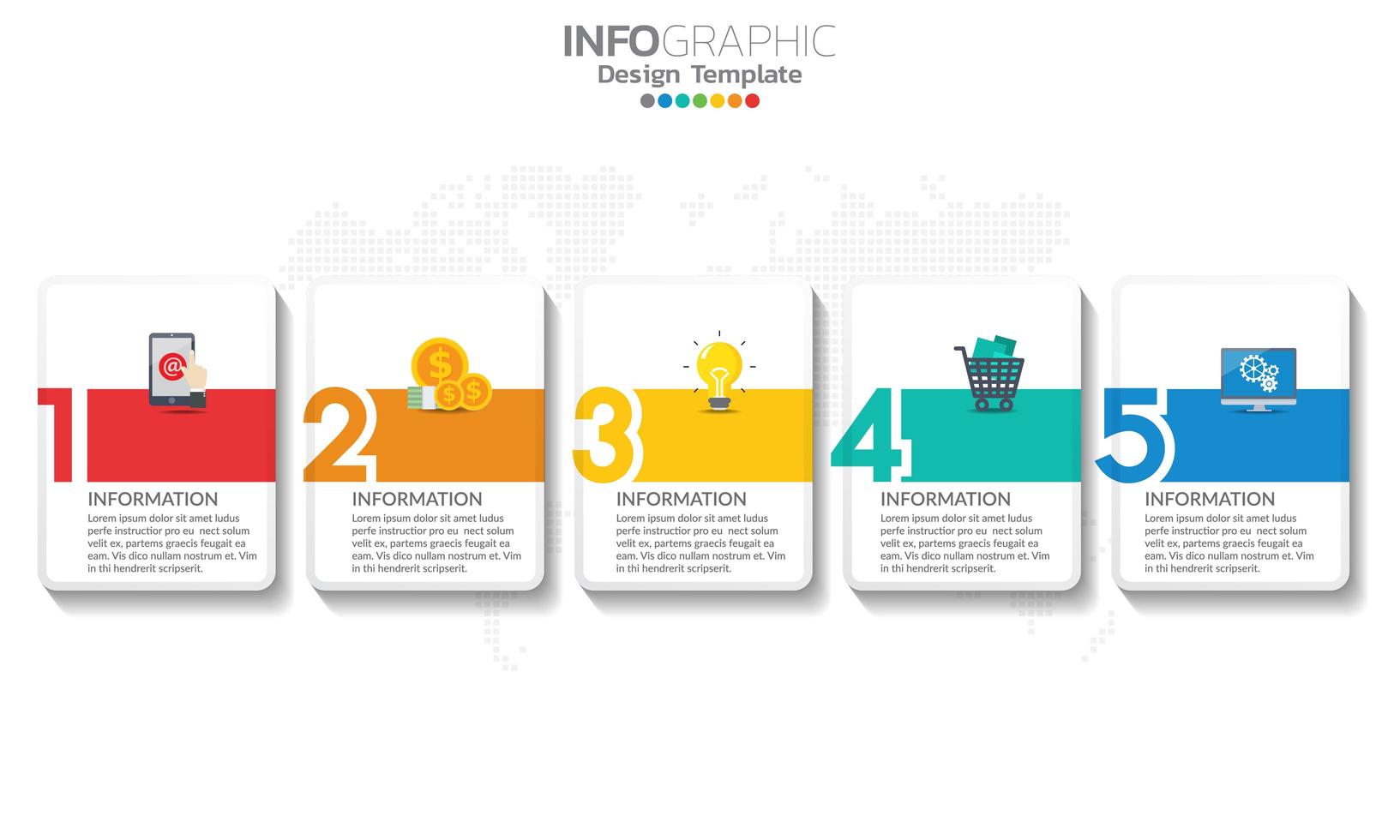 INFOGRAPHIC
Design Template

1

INFORMATION
Lorem ipsum dolor sit amet ludus perfe instructior pro eu nect solum velit ex, partems graecis feugait ea eam. Vis dico nullam nostrum et. Vim in thi hendrerit scripserit.

2

INFORMATION
Lorem ipsum dolor sit amet ludus perfe instructior pro eu nect solum velit ex, partems graecis feugait ea eam. Vis dico nullam nostrum et. Vim in thi hendrerit scripserit.

3

INFORMATION
Lorem ipsum dolor sit amet ludus perfe instructior pro eu nect solum velit ex, partems graecis feugait ea eam. Vis dico nullam nostrum et. Vim in thi hendrerit scripserit.

4

INFORMATION
Lorem ipsum dolor sit amet ludus perfe instructior pro eu nect solum velit ex, partems graecis feugait ea eam. Vis dico nullam nostrum et. Vim in thi hendrerit scripserit.

5

INFORMATION
Lorem ipsum dolor sit amet ludus perfe instructior pro eu nect solum velit ex, partems graecis feugait ea eam. Vis dico nullam nostrum et. Vim in thi hendrerit scripserit.