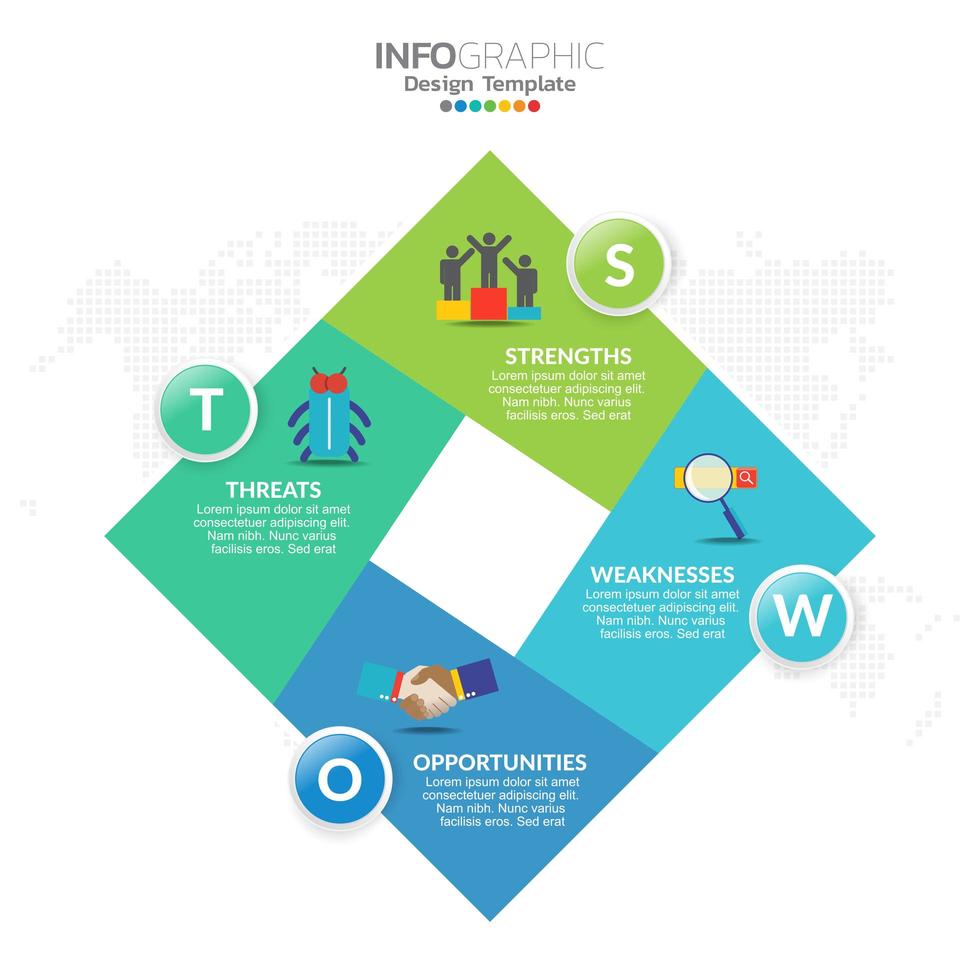 INFOGRAPHIC
Design Template

S
STRENGTHS
Lorem ipsum dolor sit amet consectetuer adipiscing elit. Nam nibh. Nunc varius facilisis eros. Sed erat

T
THREATS
Lorem ipsum dolor sit amet consectetuer adipiscing elit. Nam nibh. Nunc varius facilisis eros. Sed erat

WEAKNESSES
Lorem ipsum dolor sit amet consectetuer adipiscing elit. Nam nibh. Nunc varius facilisis eros. Sed erat
W

O
OPPORTUNITIES
Lorem ipsum dolor sit amet consectetuer adipiscing elit. Nam nibh. Nunc varius facilisis eros. Sed erat