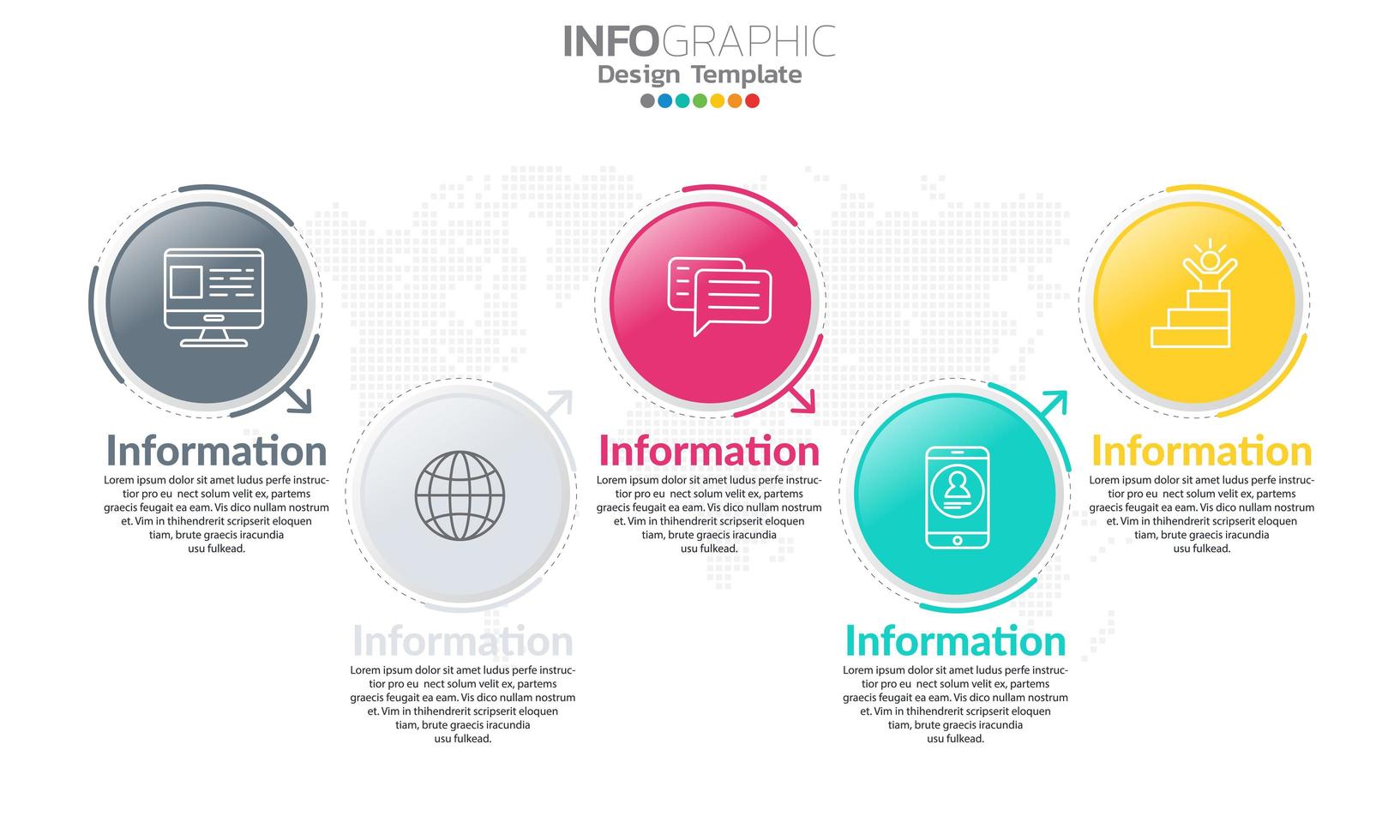 INFOGRAPHIC
Design Template

Information
Lorem ipsum dolor sit amet ludus perfe instructior pro eu nect solum velit ex, partems graecis feugait ea eam. Vis dico nullam nostrum et. Vim in thihendrerit scripserit eloquen tiam, brute graecis iracundia usu fulkead.

Information
Lorem ipsum dolor sit amet ludus perfe instructior pro eu nect solum velit ex, partems graecis feugait ea eam. Vis dico nullam nostrum et. Vim in thihendrerit scripserit eloquen tiam, brute graecis iracundia usu fulkead.

Information
Lorem ipsum dolor sit amet ludus perfe instructior pro eu nect solum velit ex, partems graecis feugait ea eam. Vis dico nullam nostrum et. Vim in thihendrerit scripserit eloquen tiam, brute graecis iracundia usu fulkead.

Information
Lorem ipsum dolor sit amet ludus perfe instructior pro eu nect solum velit ex, partems graecis feugait ea eam. Vis dico nullam nostrum et. Vim in thihendrerit scripserit eloquen tiam, brute graecis iracundia usu fulkead.

Information
Lorem ipsum dolor sit amet ludus perfe instructior pro eu nect solum velit ex, partems graecis feugait ea eam. Vis dico nullam nostrum et. Vim in thihendrerit scripserit eloquen tiam, brute graecis iracundia usu fulkead.