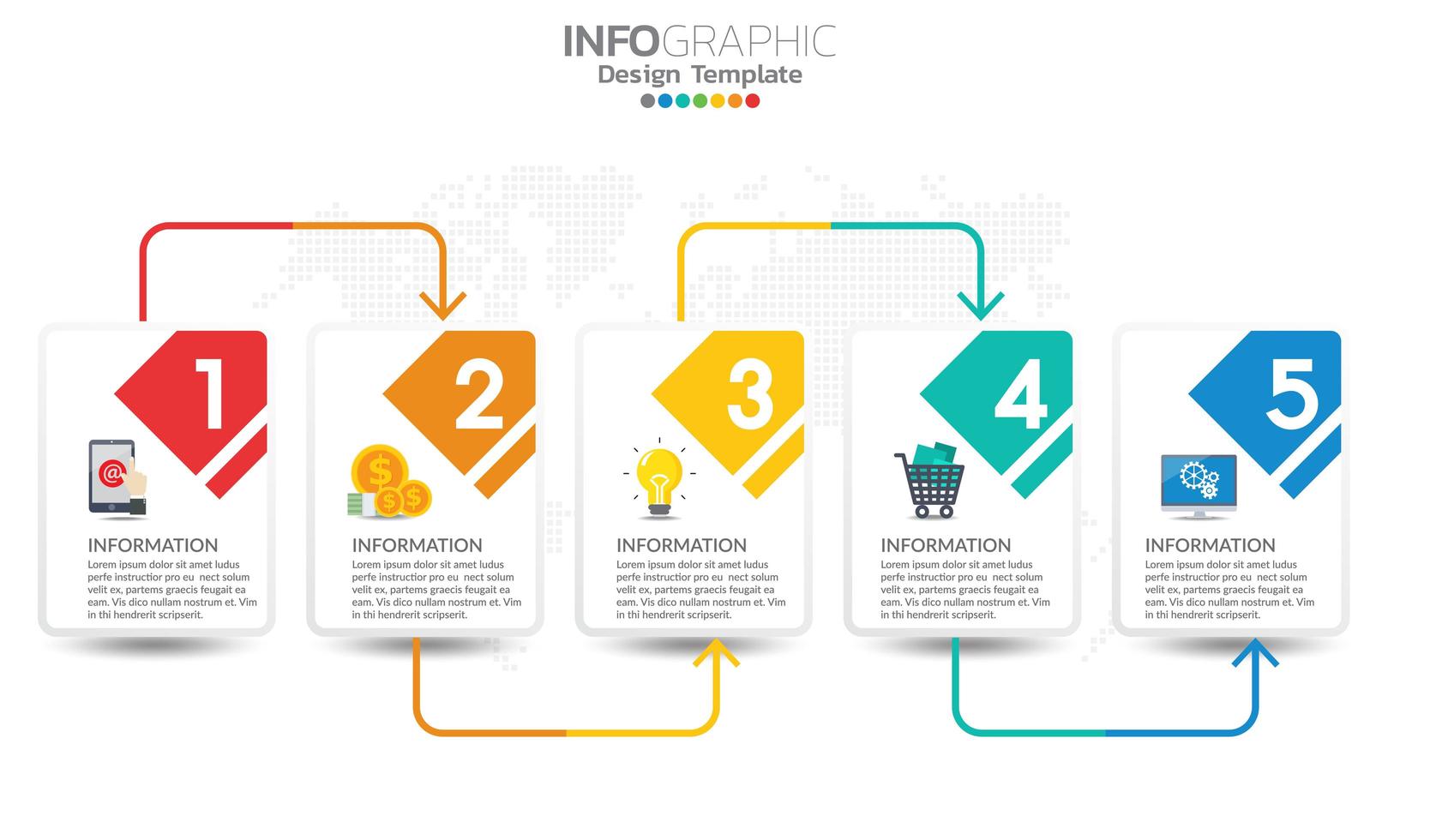 INFOGRAPHIC
Design Template

1

INFORMATION
Lorem ipsum dolor sit amet ludus perfe instructior pro eu nect solum velit ex, partems graecis feugait ea eam. Vis dico nullam nostrum et. Vim in thi hendrerit scripserit.

2

INFORMATION
Lorem ipsum dolor sit amet ludus perfe instructior pro eu nect solum velit ex, partems graecis feugait ea eam. Vis dico nullam nostrum et. Vim in thi hendrerit scripserit.

3

INFORMATION
Lorem ipsum dolor sit amet ludus perfe instructior pro eu nect solum velit ex, partems graecis feugait ea eam. Vis dico nullam nostrum et. Vim in thi hendrerit scripserit.

4

INFORMATION
Lorem ipsum dolor sit amet ludus perfe instructior pro eu nect solum velit ex, partems graecis feugait ea eam. Vis dico nullam nostrum et. Vim in thi hendrerit scripserit.

5

INFORMATION
Lorem ipsum dolor sit amet ludus perfe instructior pro eu nect solum velit ex, partems graecis feugait ea eam. Vis dico nullam nostrum et. Vim in thi hendrerit scripserit.