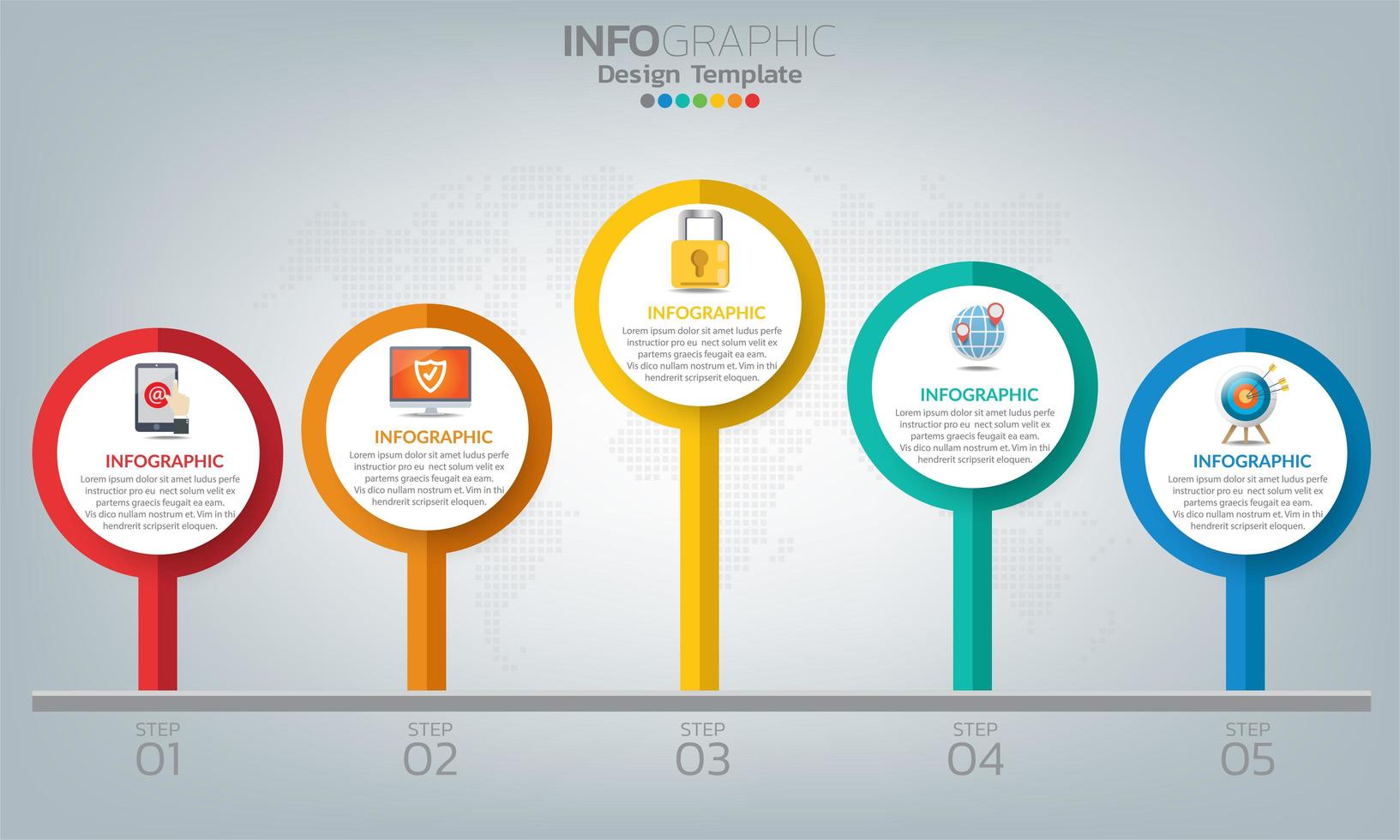 INFOGRAPHIC
Design Template

INFOGRAPHIC
Lorem ipsum dolor sit amet ludus perfe instructior pro eu nect solum velit ex partems graecis feugait ea eam. Vis dico nullam nostrum et. Vim in thi hendrerit scripserit eloquen.

INFOGRAPHIC
Lorem ipsum dolor sit amet ludus perfe instructior pro eu nect solum velit ex partems graecis feugait ea eam. Vis dico nullam nostrum et. Vim in thi hendrerit scripserit eloquen.

INFOGRAPHIC
Lorem ipsum dolor sit amet ludus perfe instructior pro eu nect solum velit ex partems graecis feugait ea eam. Vis dico nullam nostrum et. Vim in thi hendrerit scripserit eloquen.

INFOGRAPHIC
Lorem ipsum dolor sit amet ludus perfe instructior pro eu nect solum velit ex partems graecis feugait ea eam. Vis dico nullam nostrum et. Vim in thi hendrerit scripserit eloquen.

INFOGRAPHIC
Lorem ipsum dolor sit amet ludus perfe instructior pro eu nect solum velit ex partems graecis feugait ea eam. Vis dico nullam nostrum et. Vim in thi hendrerit scripserit eloquen.

STEP 01
STEP 02
STEP 03
STEP 04
STEP 05