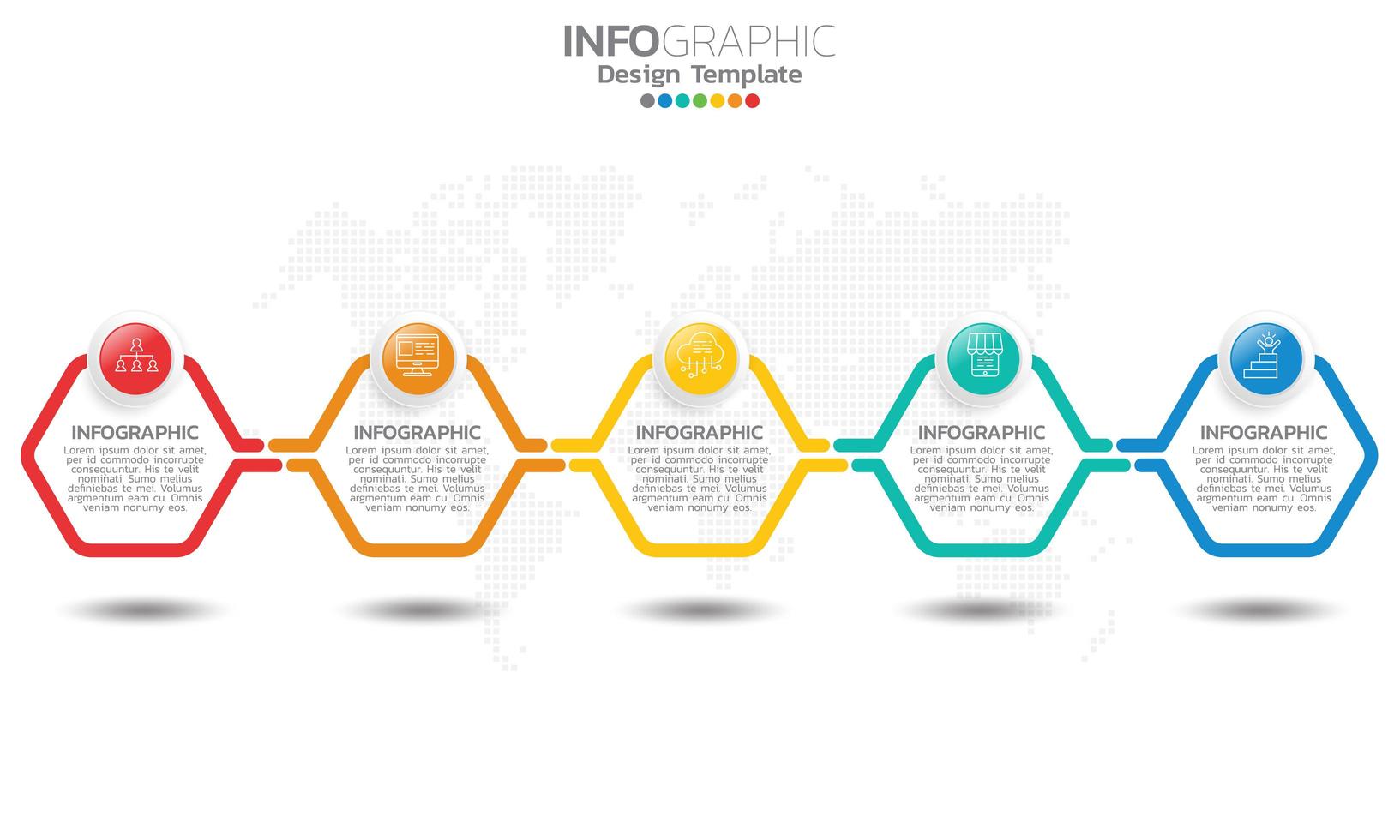 INFOGRAPHIC
Design Template

INFOGRAPHIC
Lorem ipsum dolor sit amet, per id commodo incorrupte consequuntur. His te velit nominati. Sumo melius definiebas te mei. Volumus argmentum eam cu. Omnis veniam nonumy eos.

INFOGRAPHIC
Lorem ipsum dolor sit amet, per id commodo incorrupte consequuntur. His te velit nominati. Sumo melius definiebas te mei. Volumus argmentum eam cu. Omnis veniam nonumy eos.

INFOGRAPHIC
Lorem ipsum dolor sit amet, per id commodo incorrupte consequuntur. His te velit nominati. Sumo melius definiebas te mei. Volumus argmentum eam cu. Omnis veniam nonumy eos.

INFOGRAPHIC
Lorem ipsum dolor sit amet, per id commodo incorrupte consequuntur. His te velit nominati. Sumo melius definiebas te mei. Volumus argmentum eam cu. Omnis veniam nonumy eos.

INFOGRAPHIC
Lorem ipsum dolor sit amet, per id commodo incorrupte consequuntur. His te velit nominati. Sumo melius definiebas te mei. Volumus argmentum eam cu. Omnis veniam nonumy eos.