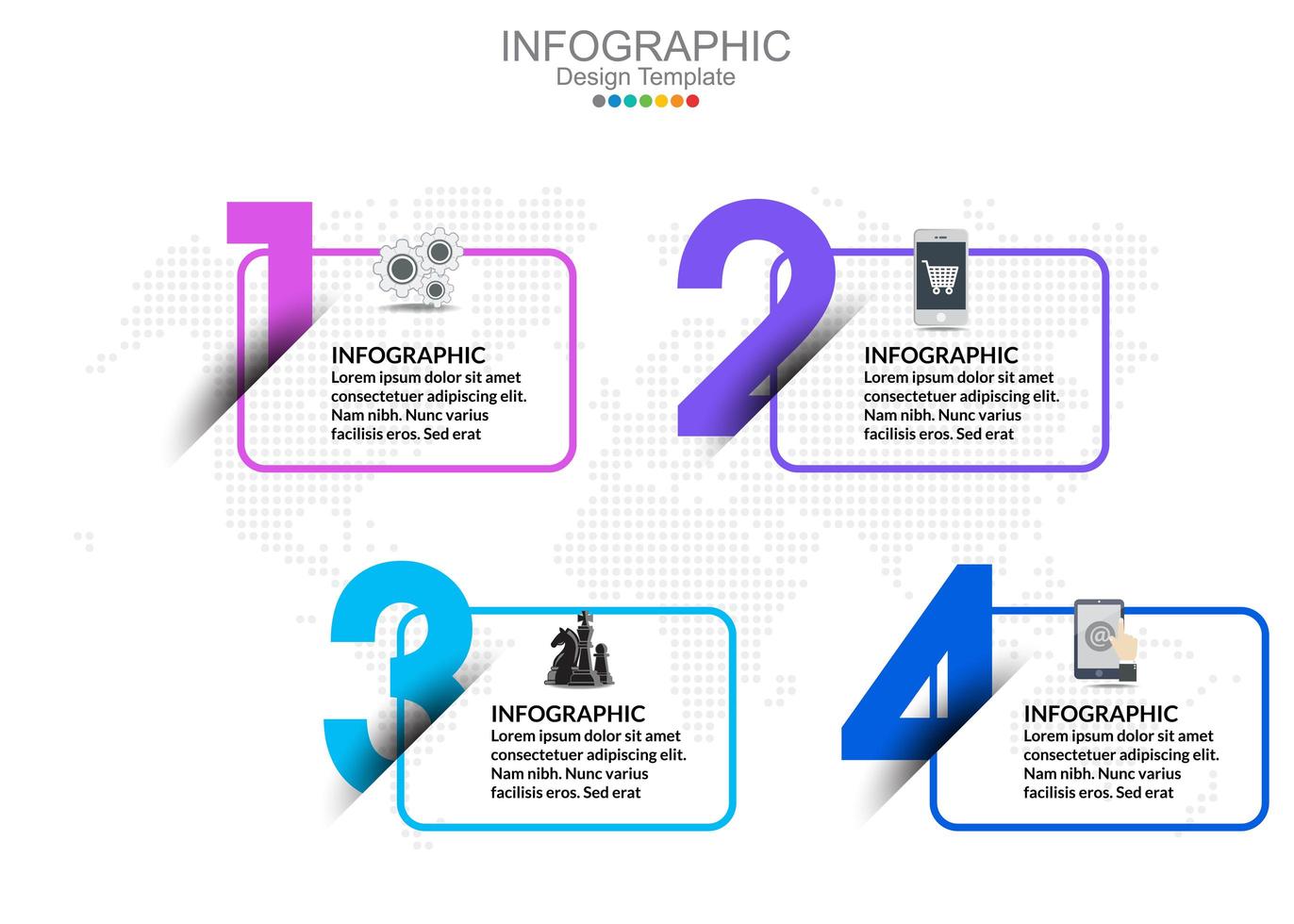 INFOGRAPHIC
Design Template

1

INFOGRAPHIC
Lorem ipsum dolor sit amet consectetuer adipiscing elit. Nam nibh. Nunc varius facilisis eros. Sed erat

2

INFOGRAPHIC
Lorem ipsum dolor sit amet consectetuer adipiscing elit. Nam nibh. Nunc varius facilisis eros. Sed erat

3

INFOGRAPHIC
Lorem ipsum dolor sit amet consectetuer adipiscing elit. Nam nibh. Nunc varius facilisis eros. Sed erat

4

INFOGRAPHIC
Lorem ipsum dolor sit amet consectetuer adipiscing elit. Nam nibh. Nunc varius facilisis eros. Sed erat